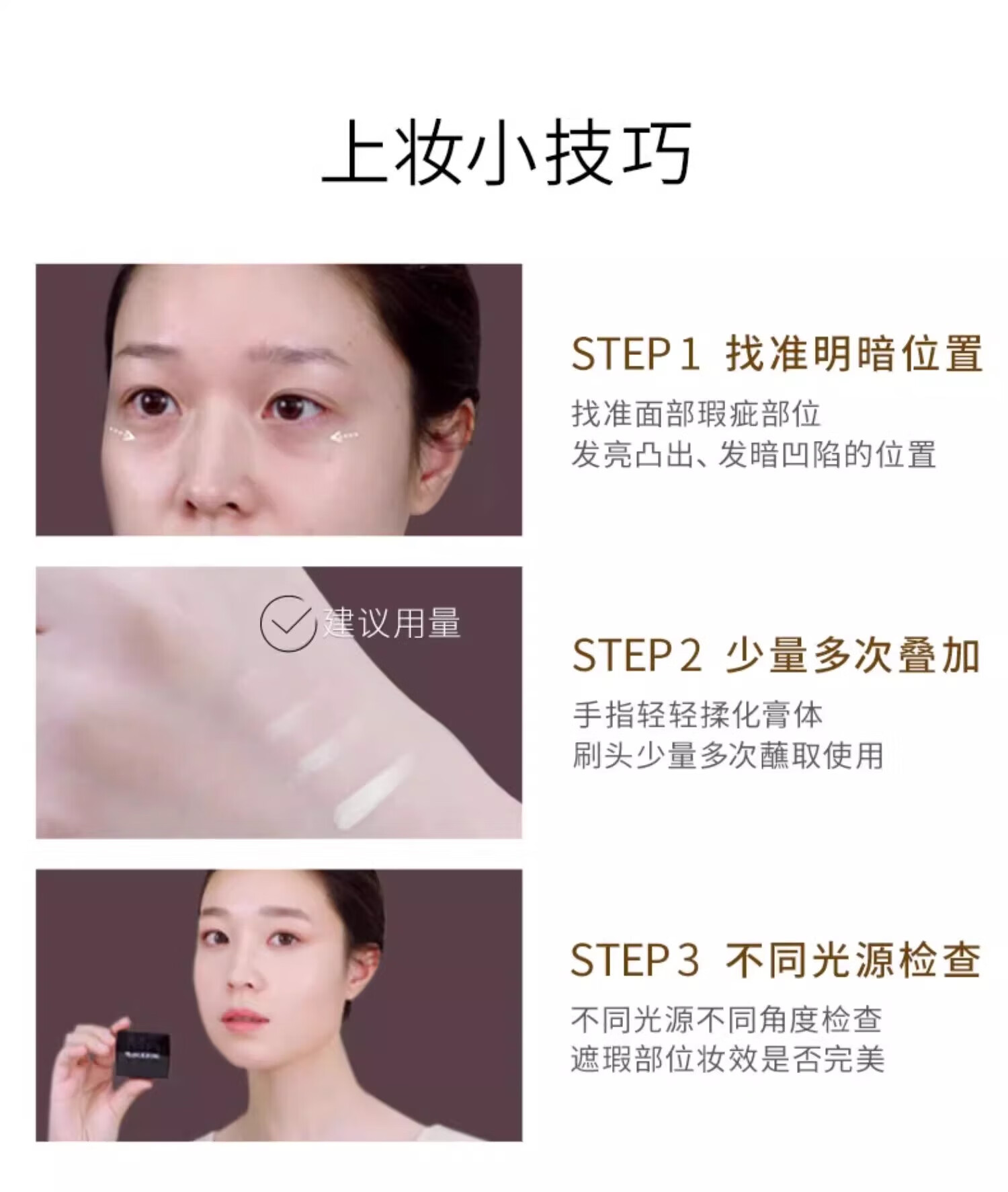 上妆小技巧

STEP 1 找准明暗位置

找准面部瑕疵部位
发亮凸出、发暗凹陷的位置

建议用量

STEP 2 少量多次叠加

手指轻轻揉化膏体
刷头少量多次蘸取使用

STEP 3 不同光源检查

不同光源不同角度检查
遮瑕部位妆效是否完美