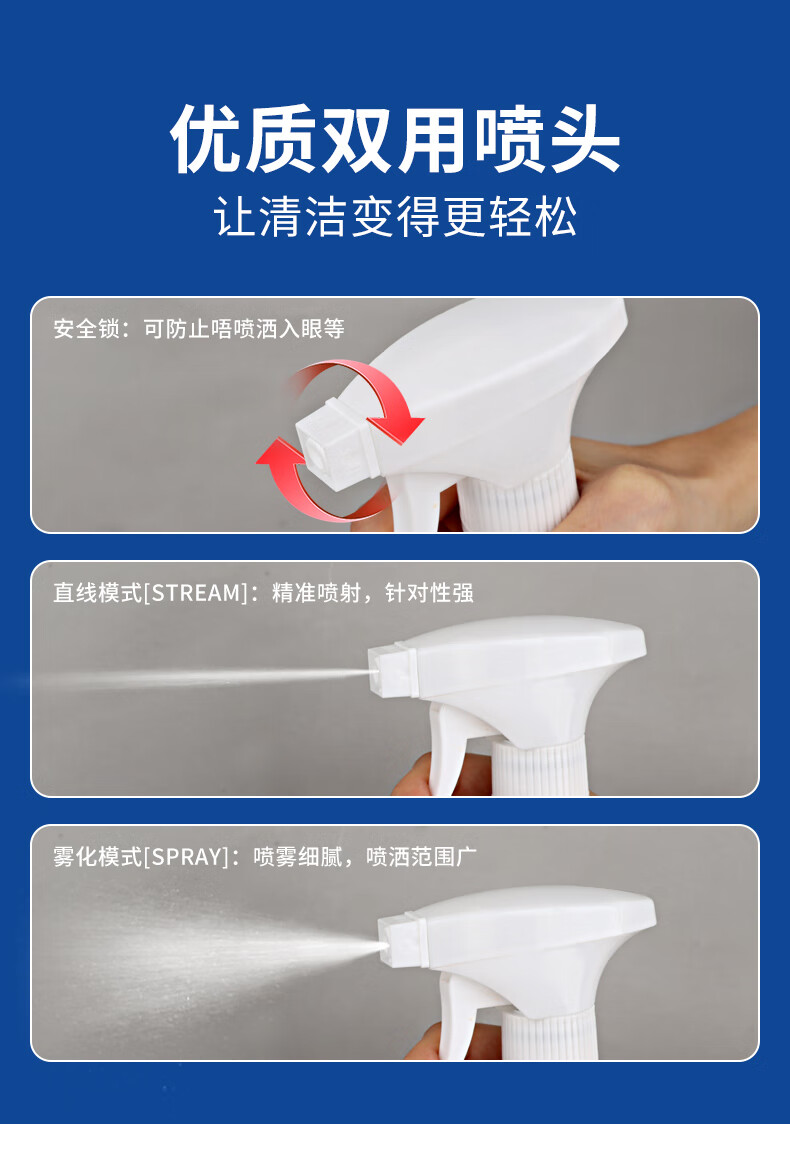 优质双用喷头
让清洁变得更轻松

安全锁：可防止唔喷洒入眼等

直线模式[STREAM]：精准喷射，针对性强

雾化模式[SPRAY]：喷雾细腻，喷洒范围广