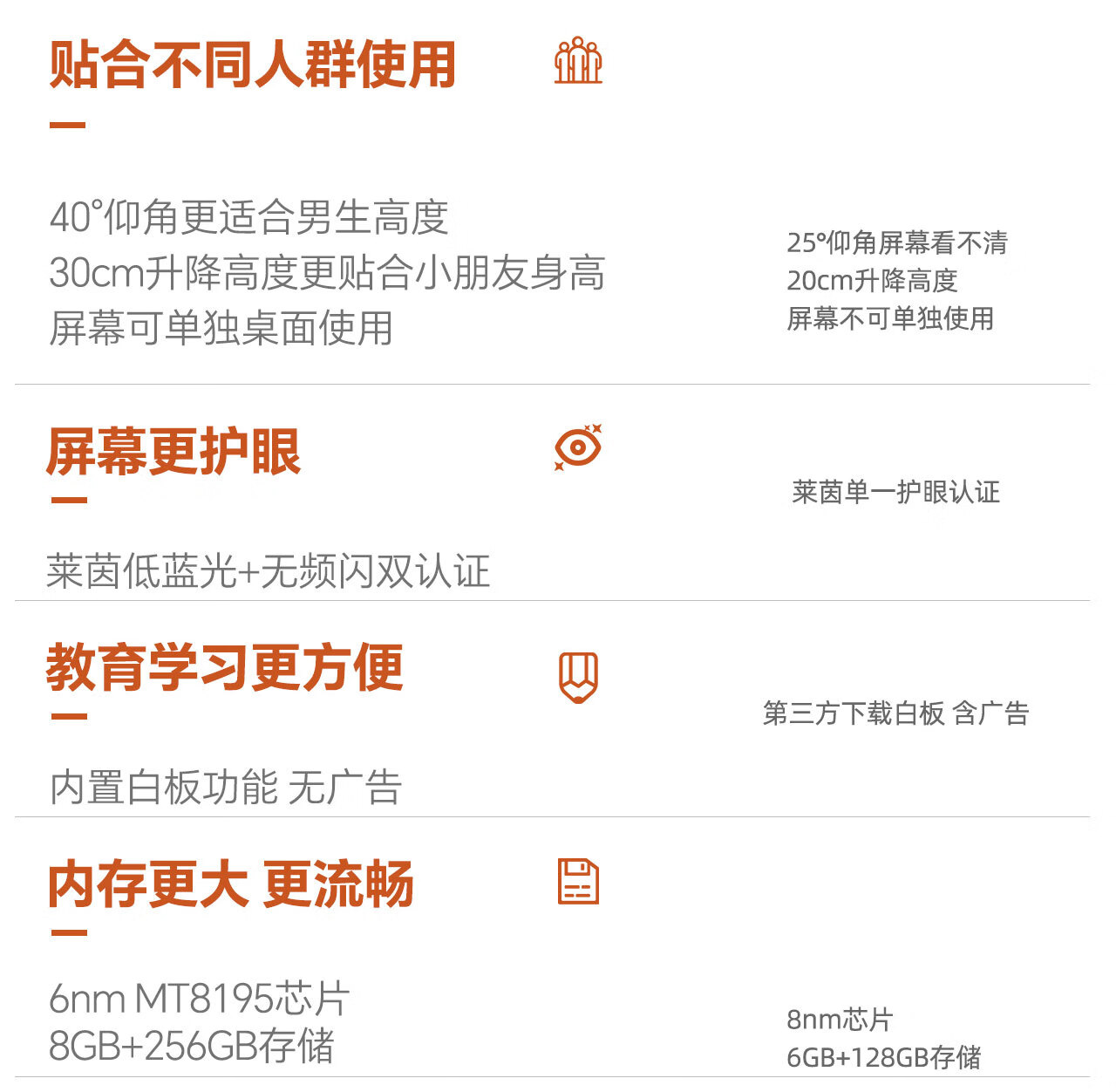 贴合不同人群使用

40°仰角更适合男生高度
30cm升降高度更贴合小朋友身高
屏幕可单独桌面使用

25°仰角屏幕看不清
20cm升降高度
屏幕不可单独使用

屏幕更护眼

莱茵低蓝光+无频闪双认证

莱茵单一护眼认证

教育学习更方便

内置白板功能 无广告

第三方下载白板 含广告

内存更大 更流畅

6nm MT8195芯片
8GB+256GB存储

8nm芯片
6GB+128GB存储