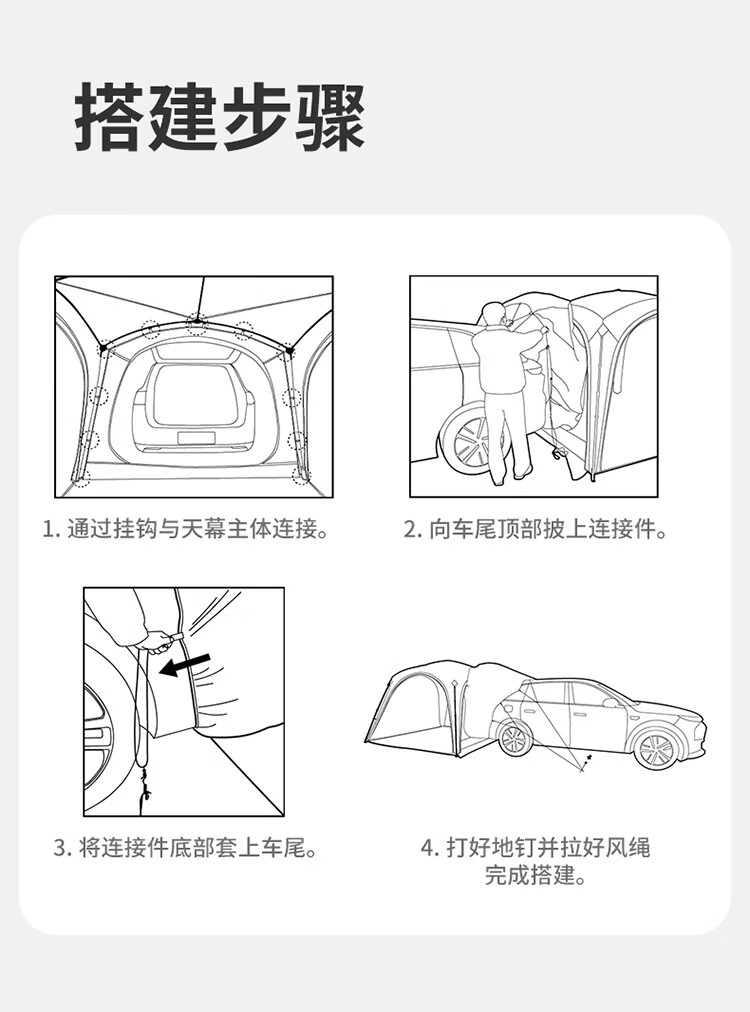 搭建步骤

1. 通过挂钩与天幕主体连接。

2. 向车尾顶部披上连接件。

3. 将连接件底部套上车尾。

4. 打好地钉并拉好风绳完成搭建。