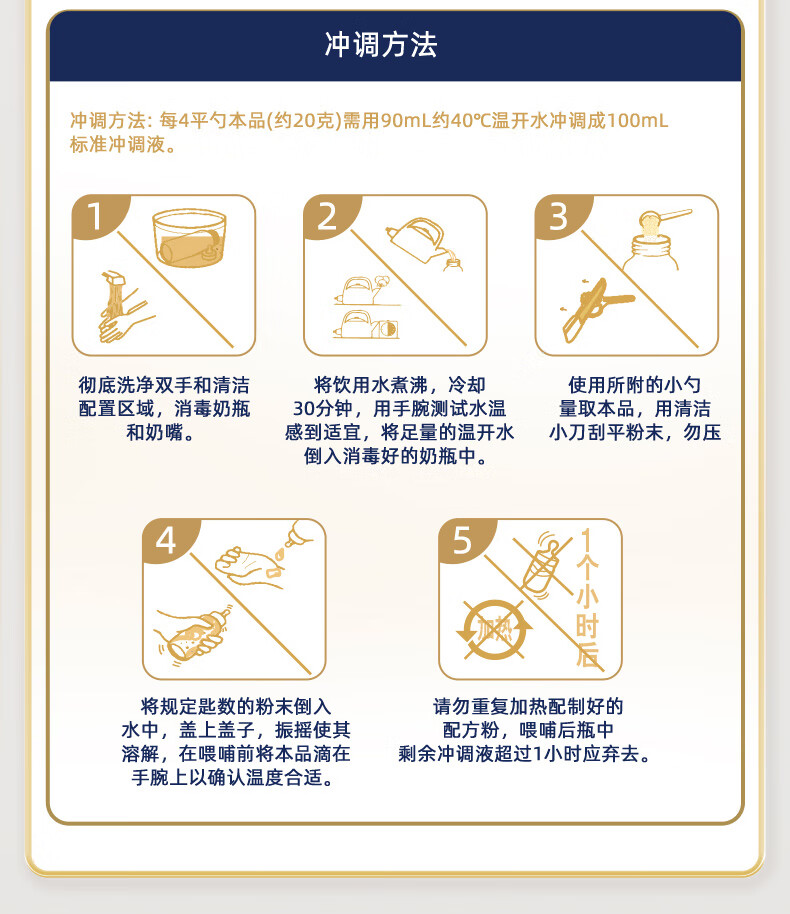 冲调方法

冲调方法：每4平勺本品(约20克)需用90mL约40℃温开水冲调成100mL标准冲调液。

1

彻底洗净双手和清洁配置区域，消毒奶瓶和奶嘴。

2

将饮用水煮沸，冷却30分钟，用手腕测试水温感到适宜，将足量的温开水倒入消毒好的奶瓶中。

3

使用所附的小勺量取本品，用清洁小刀刮平粉末，勿压

4

将规定匙数的粉末倒入水中，盖上盖子，振摇使其溶解，在喂哺前将本品滴在手腕上以确认温度合适。

5

加热

1个小时后

请勿重复加热配制好的配方粉，喂哺后瓶中剩余冲调液超过1小时应弃去。