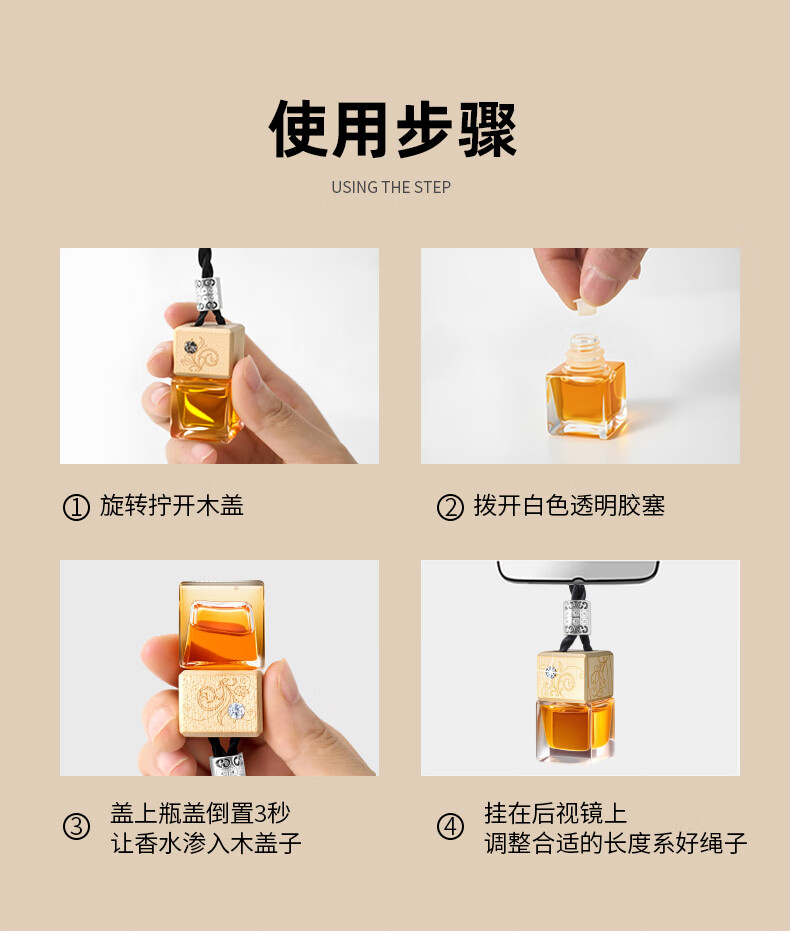 使用步骤

USING THE STEP

① 旋转拧开木盖

② 拨开白色透明胶塞

③ 盖上瓶盖倒置3秒
让香水渗入木盖子

④ 挂在后视镜上
调整合适的长度系好绳子