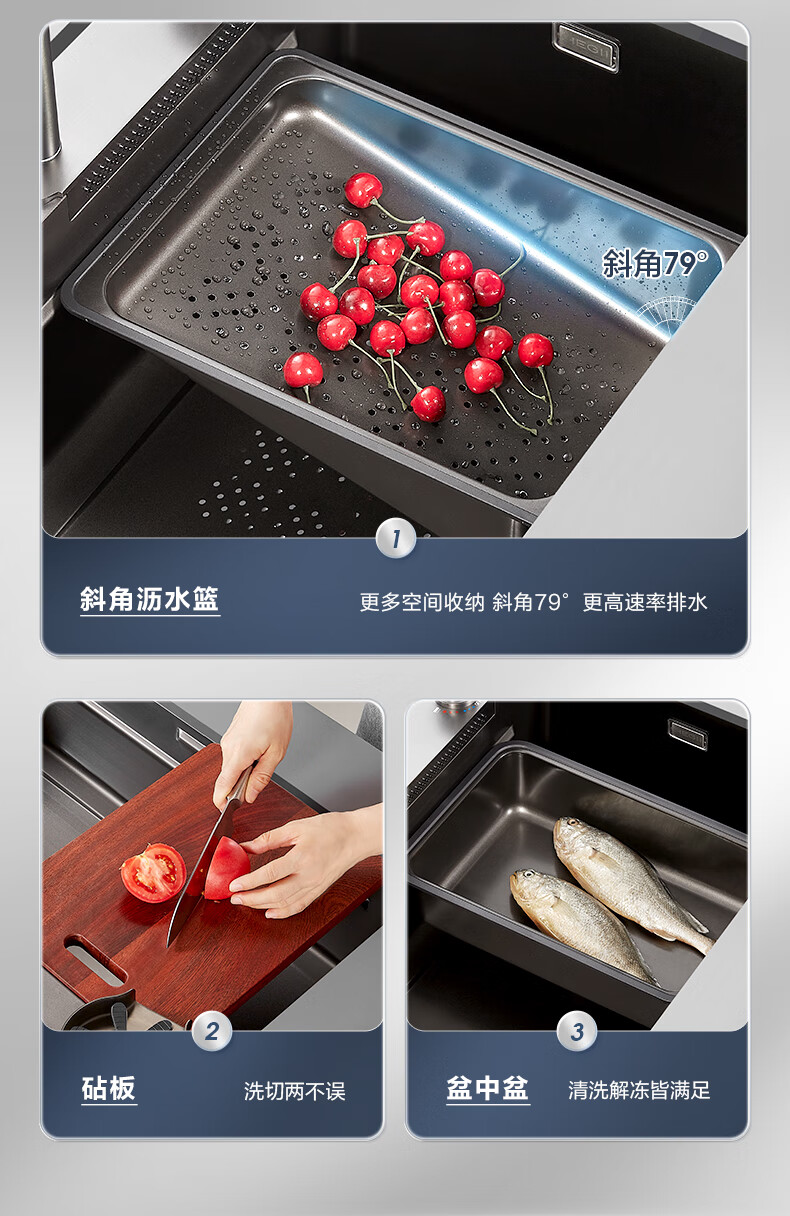 斜角79°

1

斜角沥水篮

更多空间收纳 斜角79° 更高速率排水

2

砧板

洗切两不误

3

盆中盆

清洗解冻皆满足