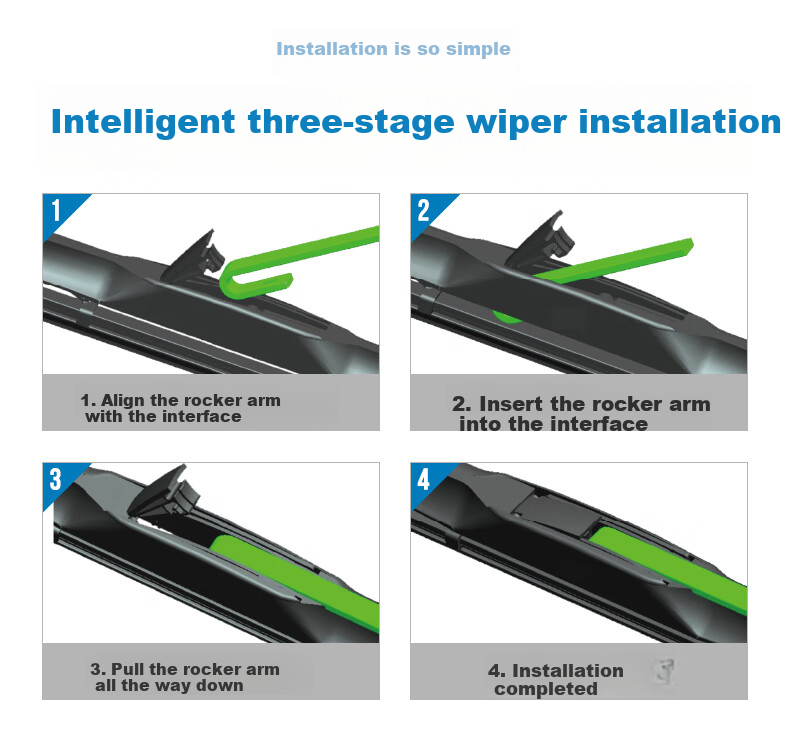 Installation is so simple

Intelligent three-stage wiper installation

1

1. Align the rocker arm with the interface

2

2. Insert the rocker arm into the interface

3

3. Pull the rocker arm all the way down

4

4. Installation completed