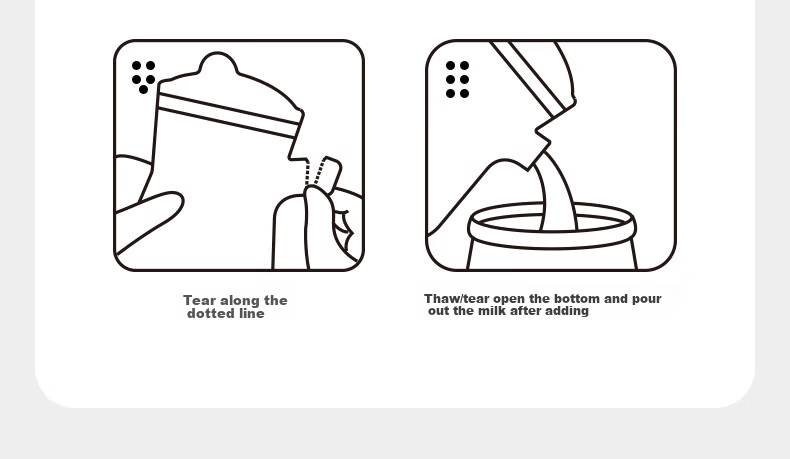 Tear along the dotted line

Thaw/tear open the bottom and pour out the milk after adding