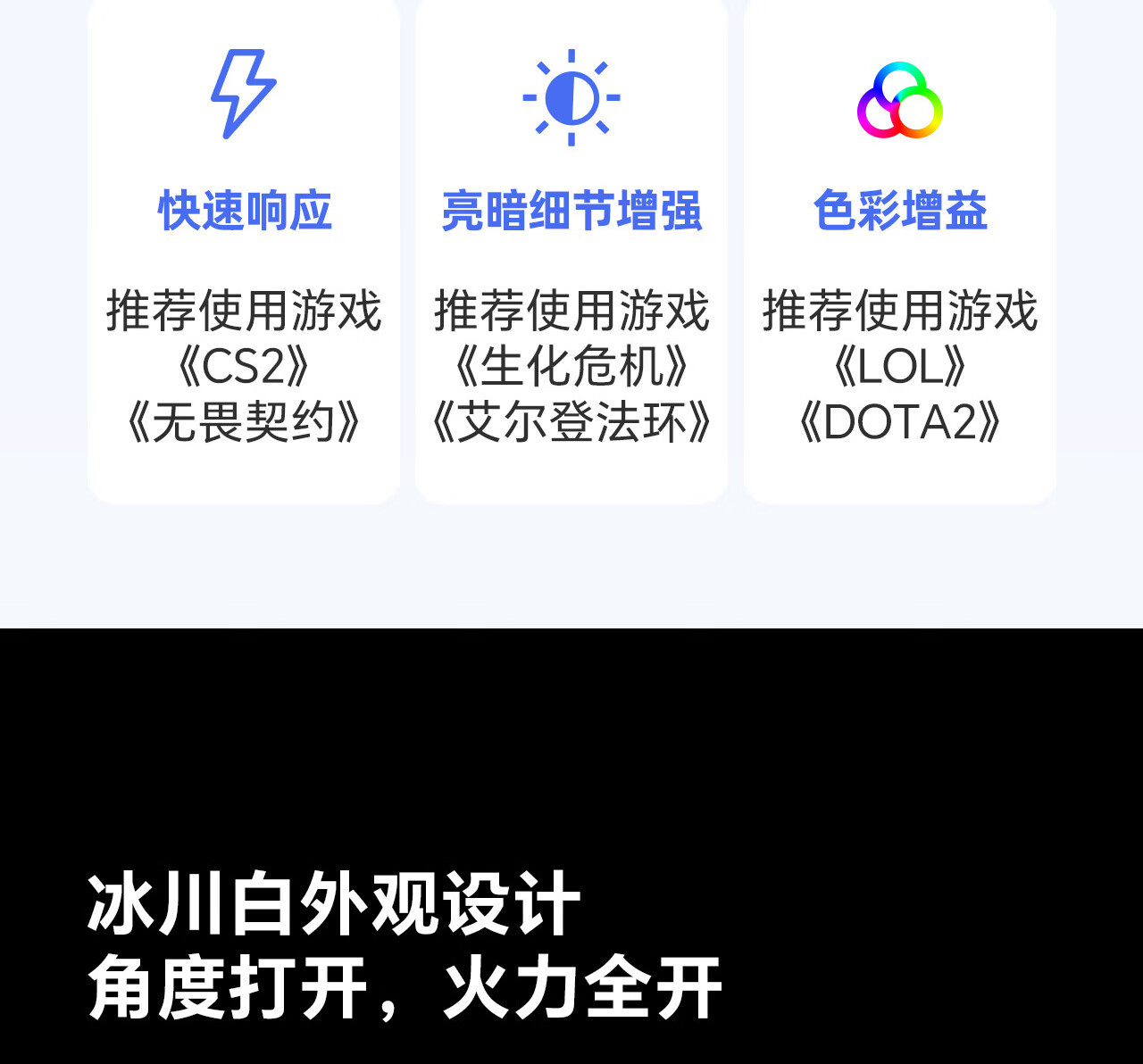 快速响应

推荐使用游戏
《CS2》
《无畏契约》

亮暗细节增强

推荐使用游戏
《生化危机》
《艾尔登法环》

色彩增益

推荐使用游戏
《LOL》
《DOTA2》

冰川白外观设计
角度打开，火力全开