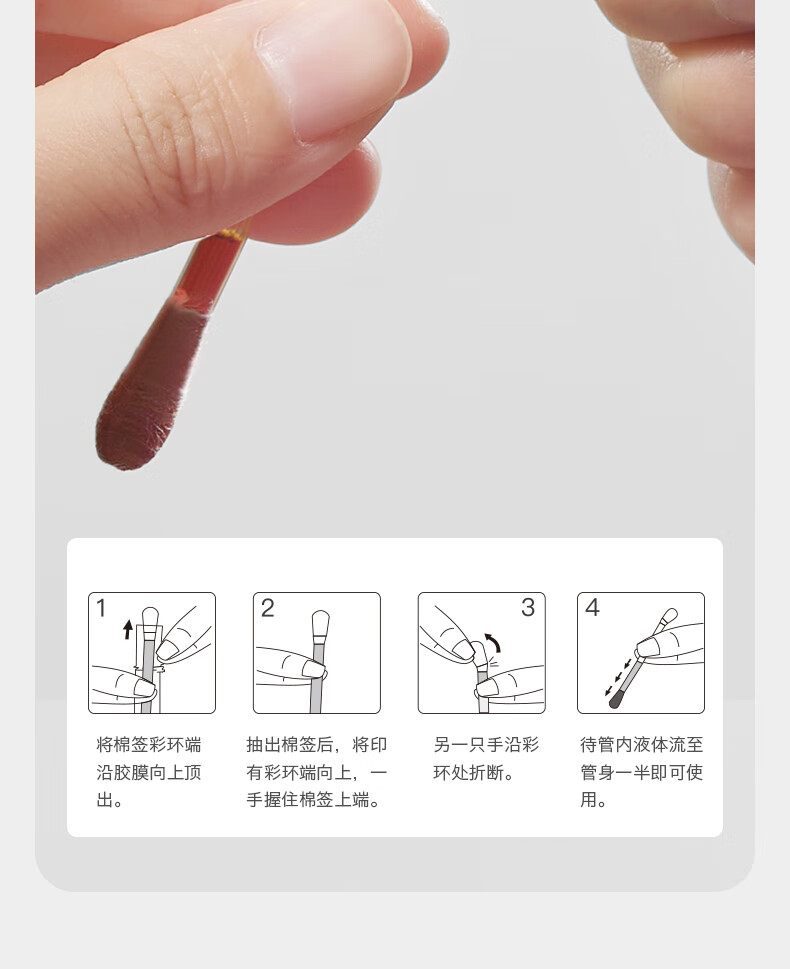 1

将棉签彩环端沿胶膜向上顶出。

2

抽出棉签后，将印有彩环端向上，一手握住棉签上端。

3

另一只手沿彩环处折断。

4

待管内液体流至管身一半即可使用。