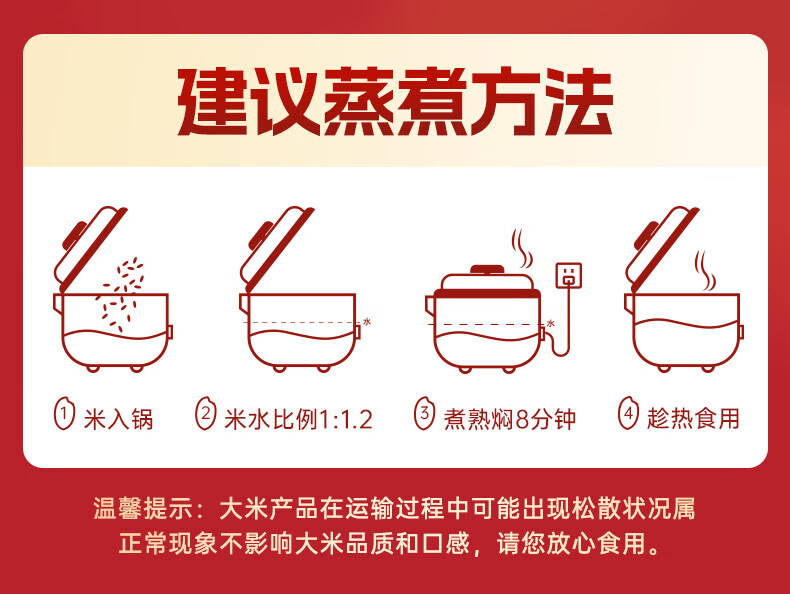 建议蒸煮方法

水

水

1 米入锅

2 米水比例1:1.2

3 煮熟焖8分钟

4 趁热食用

温馨提示：大米产品在运输过程中可能出现松散状况属正常现象不影响大米品质和口感，请您放心食用。