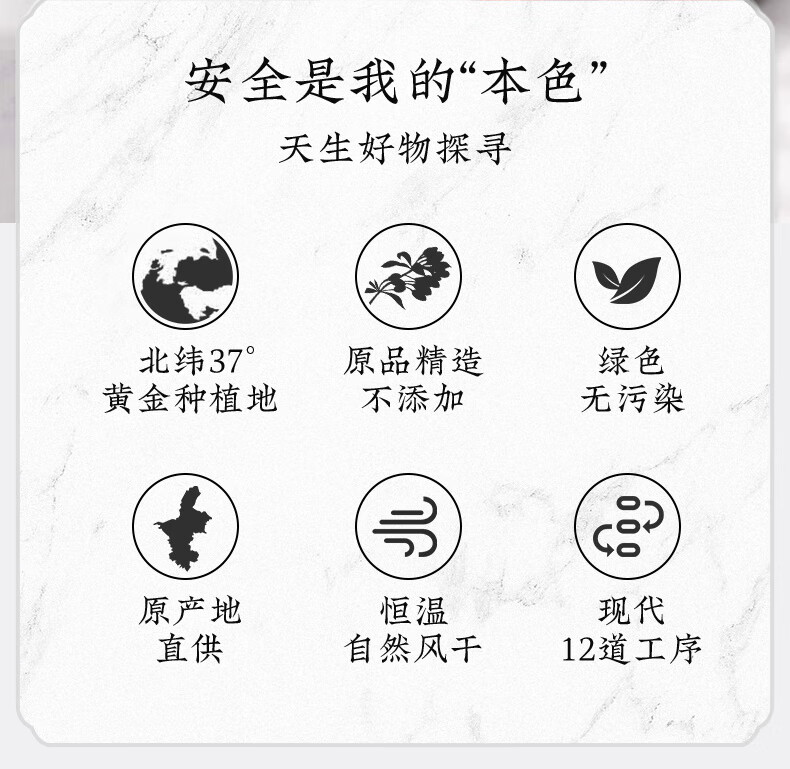 安全是我的“本色”

天生好物探寻

北纬37°
黄金种植地

原品精造
不添加

绿色
无污染

原产地
直供

恒温
自然风干

现代
12道工序