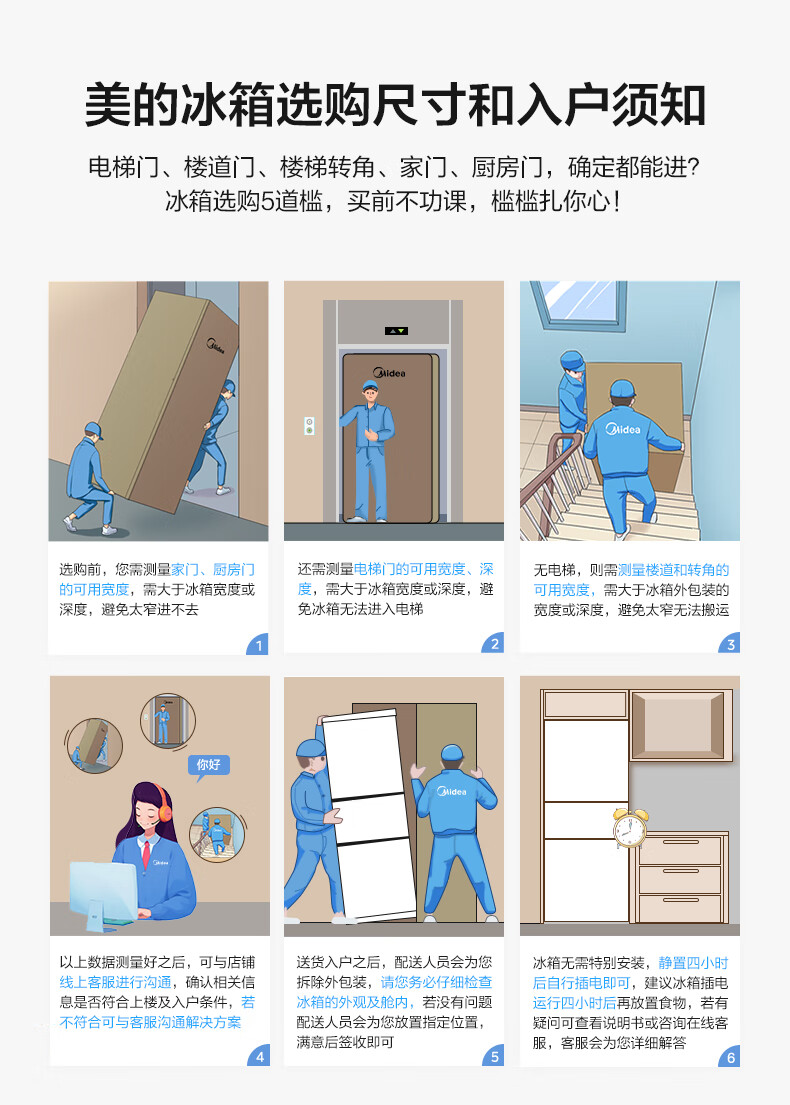 美的冰箱选购尺寸和入户须知

电梯门、楼道门、楼梯转角、家门、厨房门，确定都能进？
冰箱选购5道槛，买前不功课，槛槛扎你心！

Midea

选购前，您需测量家门、厨房门的可用宽度，需大于冰箱宽度或深度，避免太窄进不去

1

Midea

还需测量电梯门的可用宽度、深度，需大于冰箱宽度或深度，避免冰箱无法进入电梯

2

Midea

无电梯，则需测量楼道和转角的可用宽度，需大于冰箱外包装的宽度或深度，避免太窄无法搬运

3

你好

以上数据测量好之后，可与店铺线上客服进行沟通，确认相关信息是否符合上楼及入户条件，若不符合可与客服沟通解决方案

4

Midea

送货入户之后，配送人员会为您拆除外包装，请您务必仔细检查冰箱的外观及舱内，若没有问题配送人员会为您放置指定位置，满意后签收即可

5

冰箱无需特别安装，静置四小时后自行插电即可，建议冰箱插电运行四小时后再放置食物，若有疑问可查看说明书或咨询在线客服，客服会为您详细解答

6