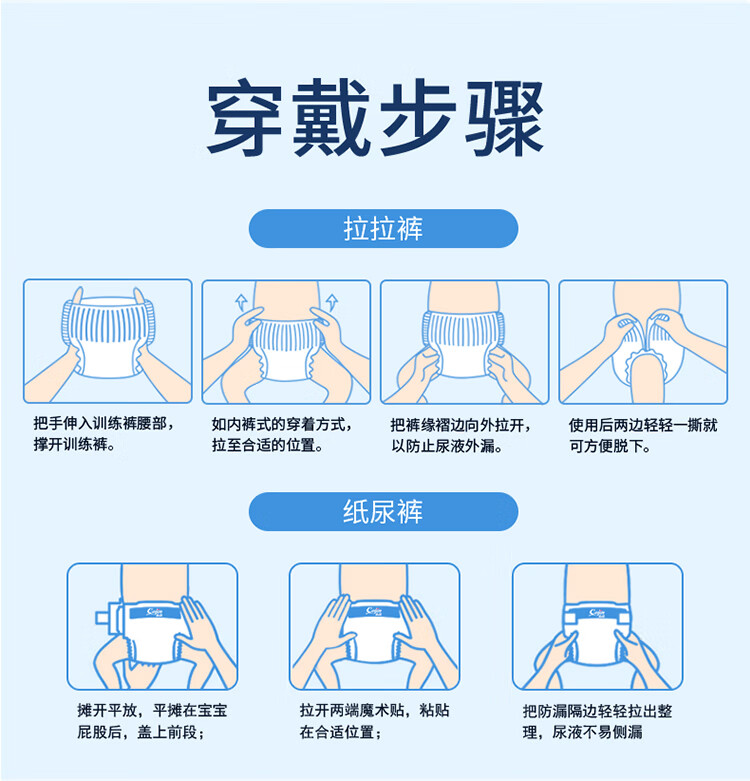 穿戴步骤

拉拉裤

把手伸入训练裤腰部，撑开训练裤。

如内裤式的穿着方式，拉至合适的位置。

把裤缘褶边向外拉开，以防止尿液外漏。

使用后两边轻轻一撕就可方便脱下。

纸尿裤

摊开平放，平摊在宝宝屁股后，盖上前段；

拉开两端魔术贴，粘贴在合适位置；

把防漏隔边轻轻拉出整理，尿液不易侧漏