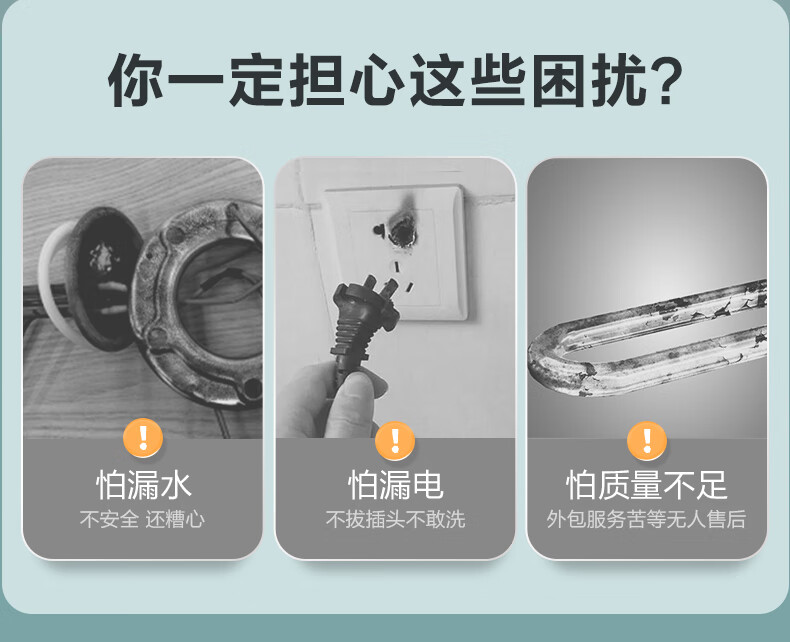 你一定担心这些困扰?

!
怕漏水
不安全 还糟心

!
怕漏电
不拔插头不敢洗

!
怕质量不足
外包服务苦等无人售后