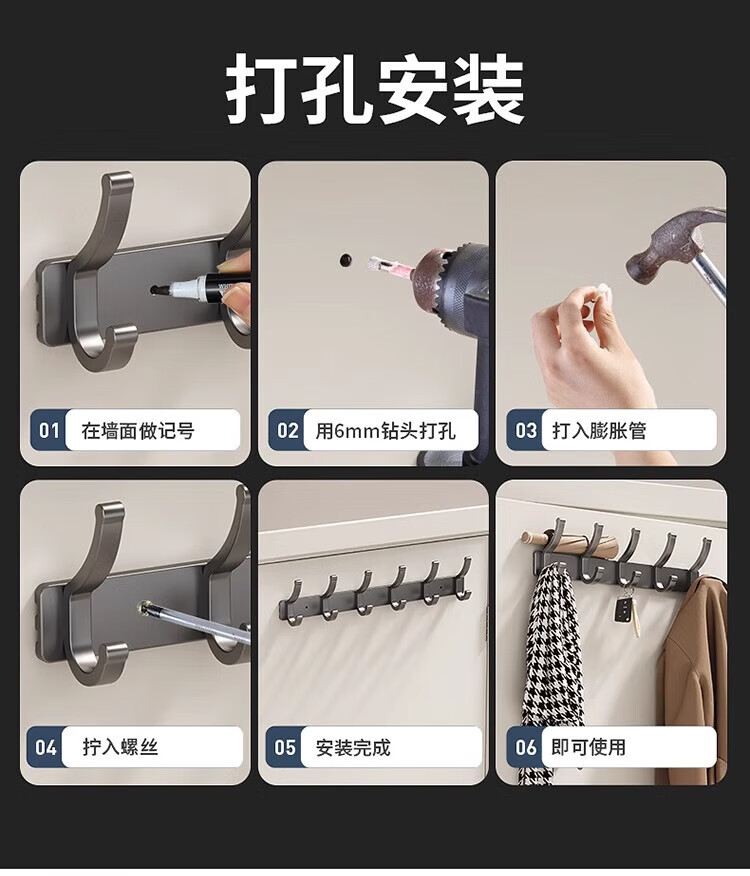 打孔安装

01 在墙面做记号

02 用6mm钻头打孔

03 打入膨胀管

04 拧入螺丝

05 安装完成

06 即可使用