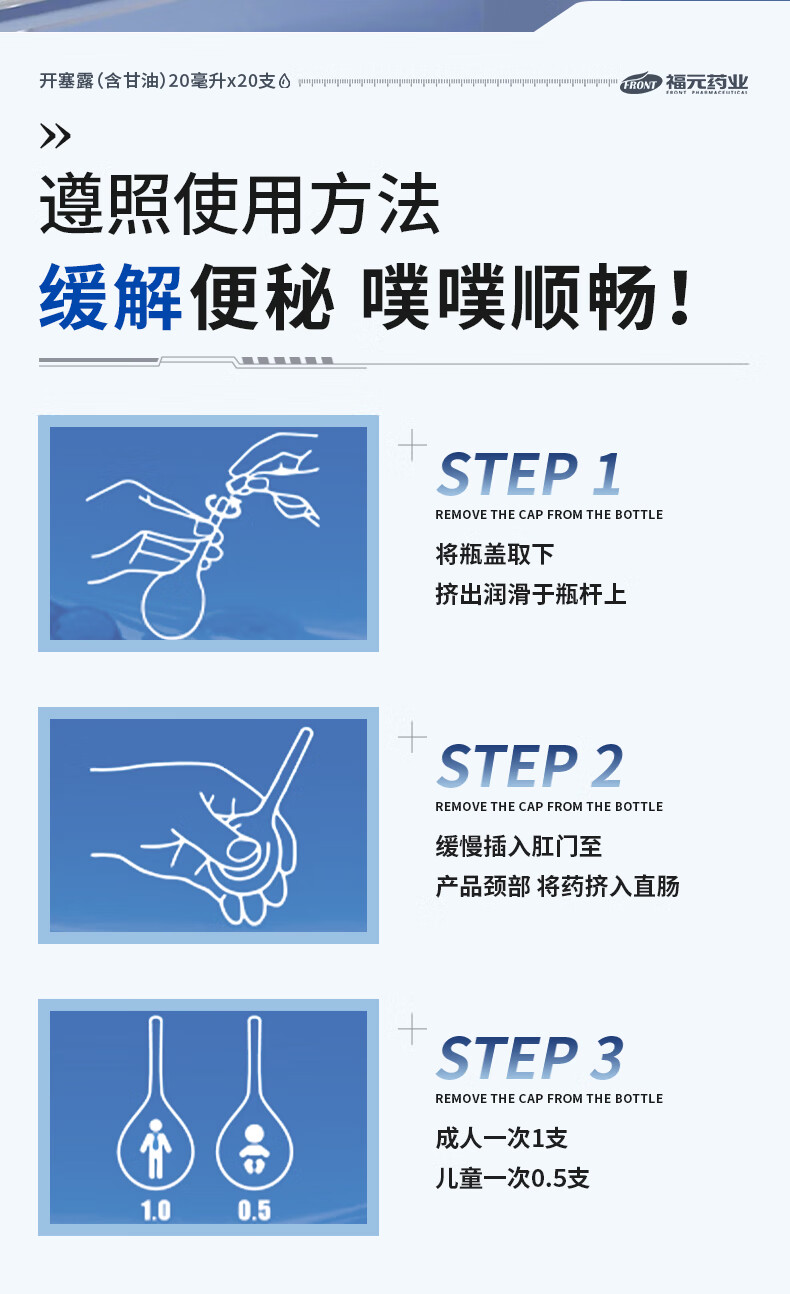 开塞露(含甘油)20毫升x20支

FRONT 福元药业
FRONT PHARMACEUTICAL

遵照使用方法

缓解便秘 噗噗顺畅！

STEP 1
REMOVE THE CAP FROM THE BOTTLE
将瓶盖取下
挤出润滑于瓶杆上

STEP 2
REMOVE THE CAP FROM THE BOTTLE
缓慢插入肛门至
产品颈部 将药挤入直肠

1.0 0.5

STEP 3
REMOVE THE CAP FROM THE BOTTLE
成人一次1支
儿童一次0.5支