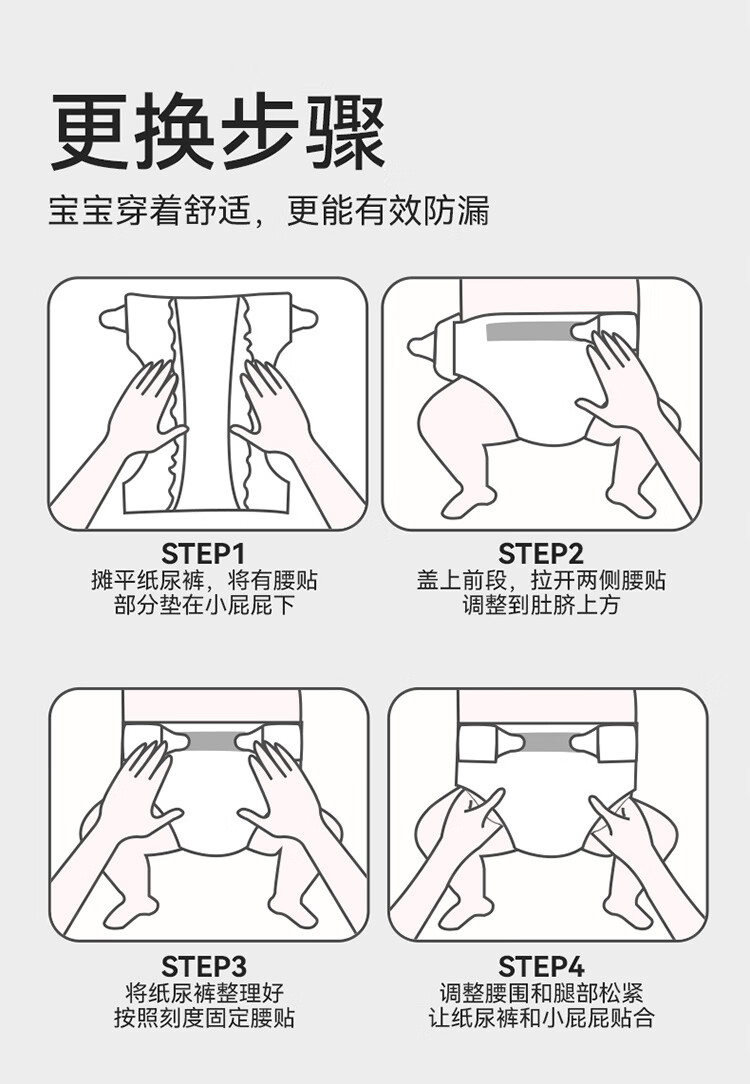 更换步骤

宝宝穿着舒适，更能有效防漏

STEP1
摊平纸尿裤，将有腰贴部分垫在小屁屁下

STEP2
盖上前段，拉开两侧腰贴调整到肚脐上方

STEP3
将纸尿裤整理好按照刻度固定腰贴

STEP4
调整腰围和腿部松紧让纸尿裤和小屁屁贴合