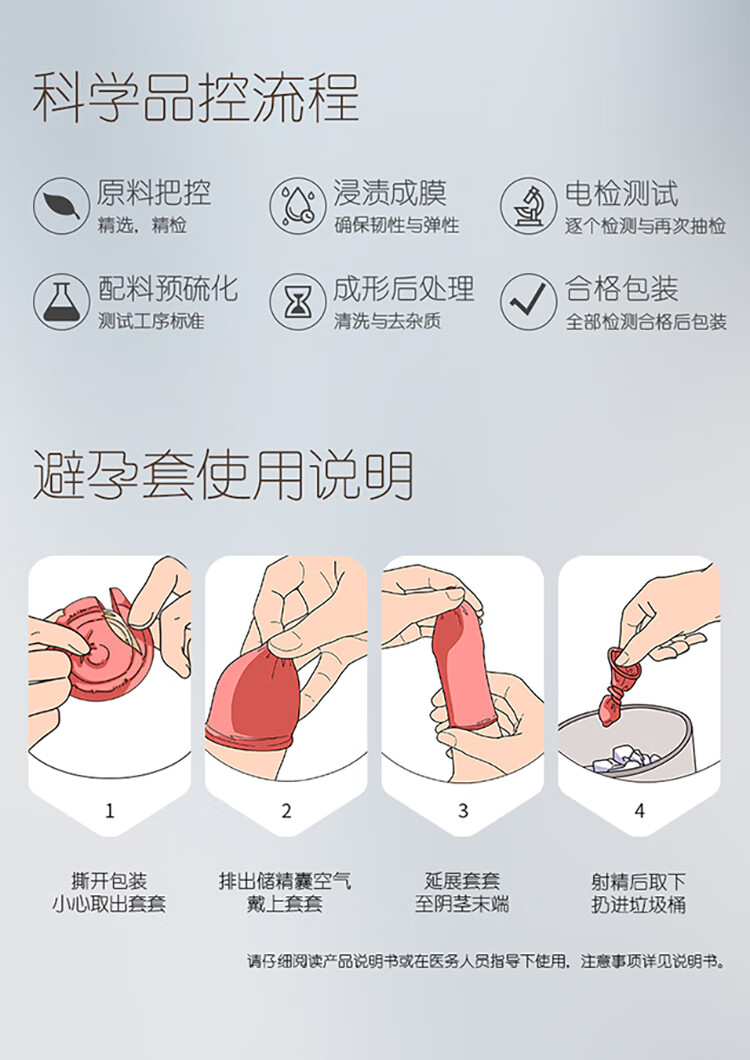 科学品控流程

原料把控
精选，精检

浸渍成膜
确保韧性与弹性

电检测试
逐个检测与再次抽检

配料预硫化
测试工序标准

成形后处理
清洗与去杂质

合格包装
全部检测合格后包装

避孕套使用说明

1

撕开包装
小心取出套套

2

排出储精囊空气
戴上套套

3

延展套套
至阴茎末端

4

射精后取下
扔进垃圾桶

请仔细阅读产品说明书或在医务人员指导下使用，注意事项详见说明书。