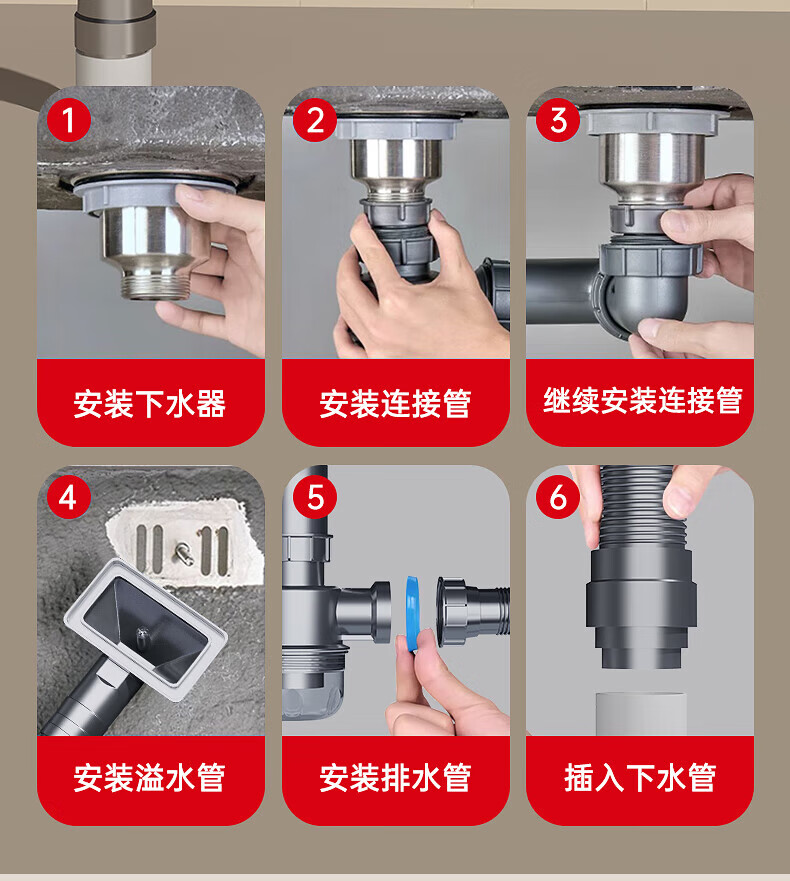 1
安装下水器

2
安装连接管

3
继续安装连接管

4
安装溢水管

5
安装排水管

6
插入下水管