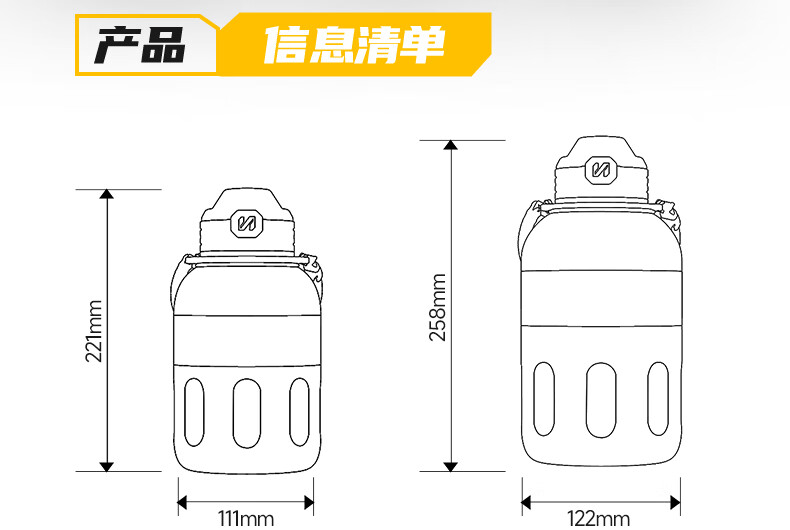 产品 信息清单

221mm

111mm

258mm

122mm