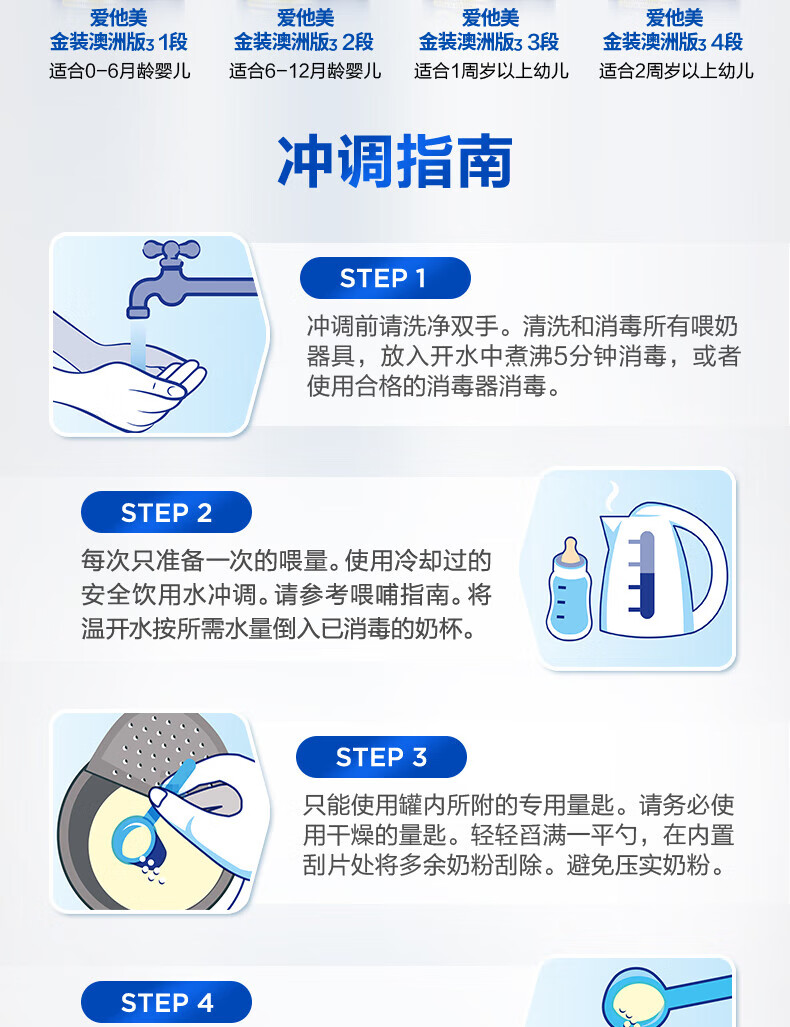 爱他美
金装澳洲版3 1段
适合0-6月龄婴儿

爱他美
金装澳洲版3 2段
适合6-12月龄婴儿

爱他美
金装澳洲版3 3段
适合1周岁以上幼儿

爱他美
金装澳洲版3 4段
适合2周岁以上幼儿

冲调指南

STEP 1
冲调前请洗净双手。清洗和消毒所有喂奶器具，放入开水中煮沸5分钟消毒，或者使用合格的消毒器消毒。

STEP 2
每次只准备一次的喂量。使用冷却过的安全饮用水冲调。请参考喂哺指南。将温开水按所需水量倒入已消毒的奶杯。

STEP 3
只能使用罐内所附的专用量匙。请务必使用干燥的量匙。轻轻舀满一平勺，在内置刮片处将多余奶粉刮除。避免压实奶粉。

STEP 4