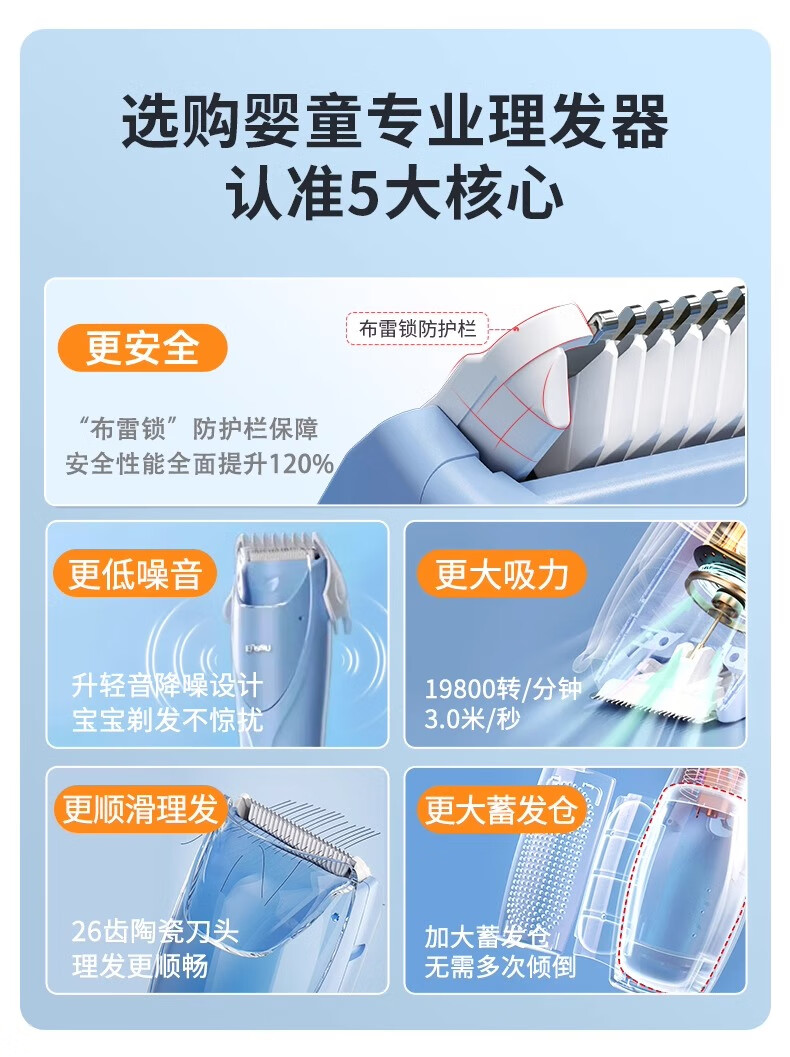 选购婴童专业理发器
认准5大核心

更安全

布雷锁防护栏

“布雷锁”防护栏保障
安全性能全面提升120%

更低噪音

升轻音降噪设计
宝宝剃发不惊扰

更大吸力

19800转/分钟
3.0米/秒

更顺滑理发

26齿陶瓷刀头
理发更顺畅

更大蓄发仓

加大蓄发仓
无需多次倾倒