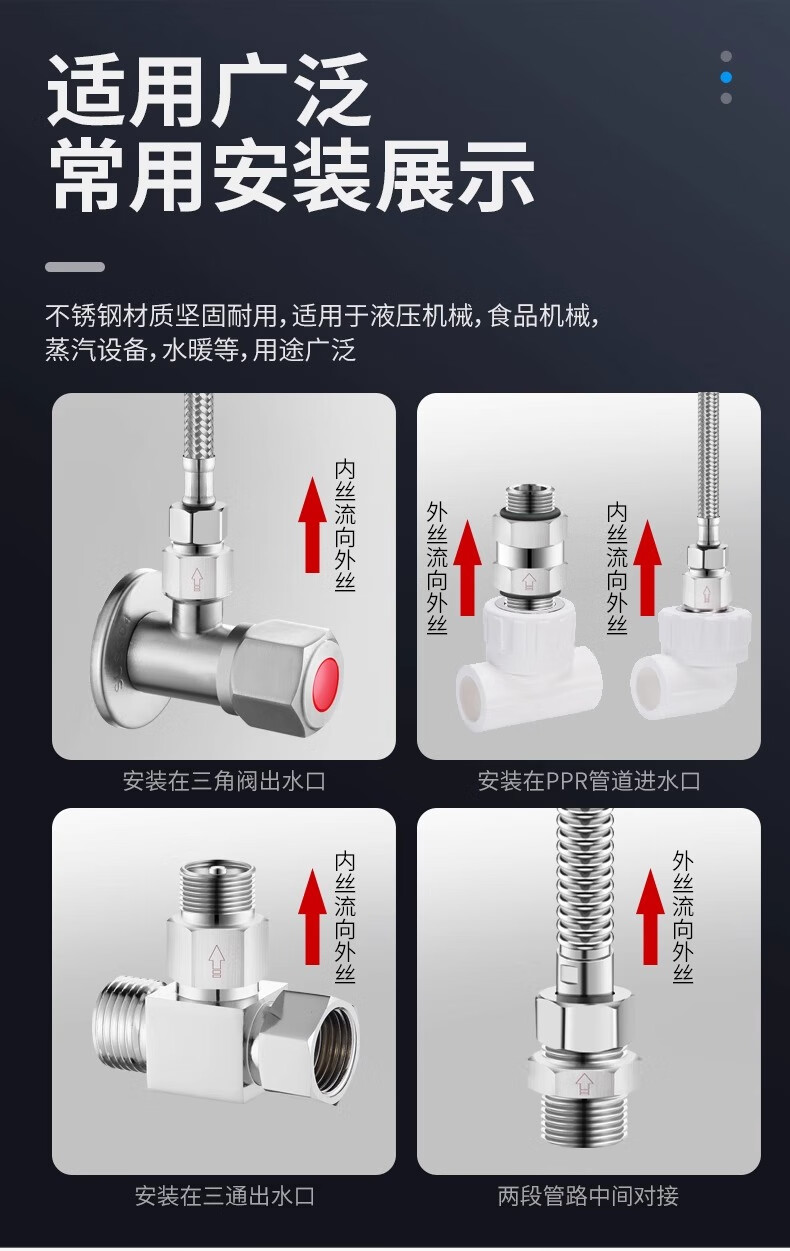 适用广泛
常用安装展示

不锈钢材质坚固耐用，适用于液压机械，食品机械，蒸汽设备，水暖等，用途广泛

内丝流向外丝

安装在三角阀出水口

外丝流向外丝

内丝流向外丝

安装在PPR管道进水口

内丝流向外丝

安装在三通出水口

外丝流向外丝

两段管路中间对接