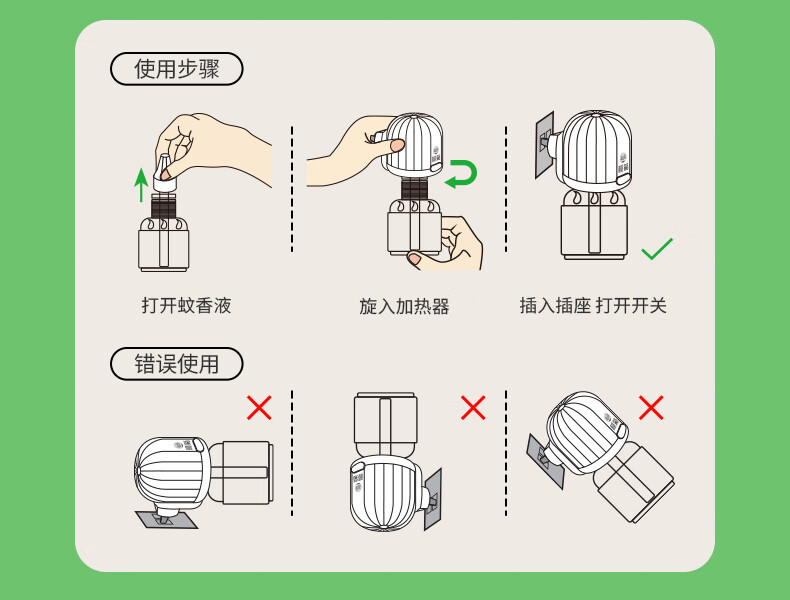 使用步骤

打开蚊香液

旋入加热器

插入插座 打开开关

错误使用