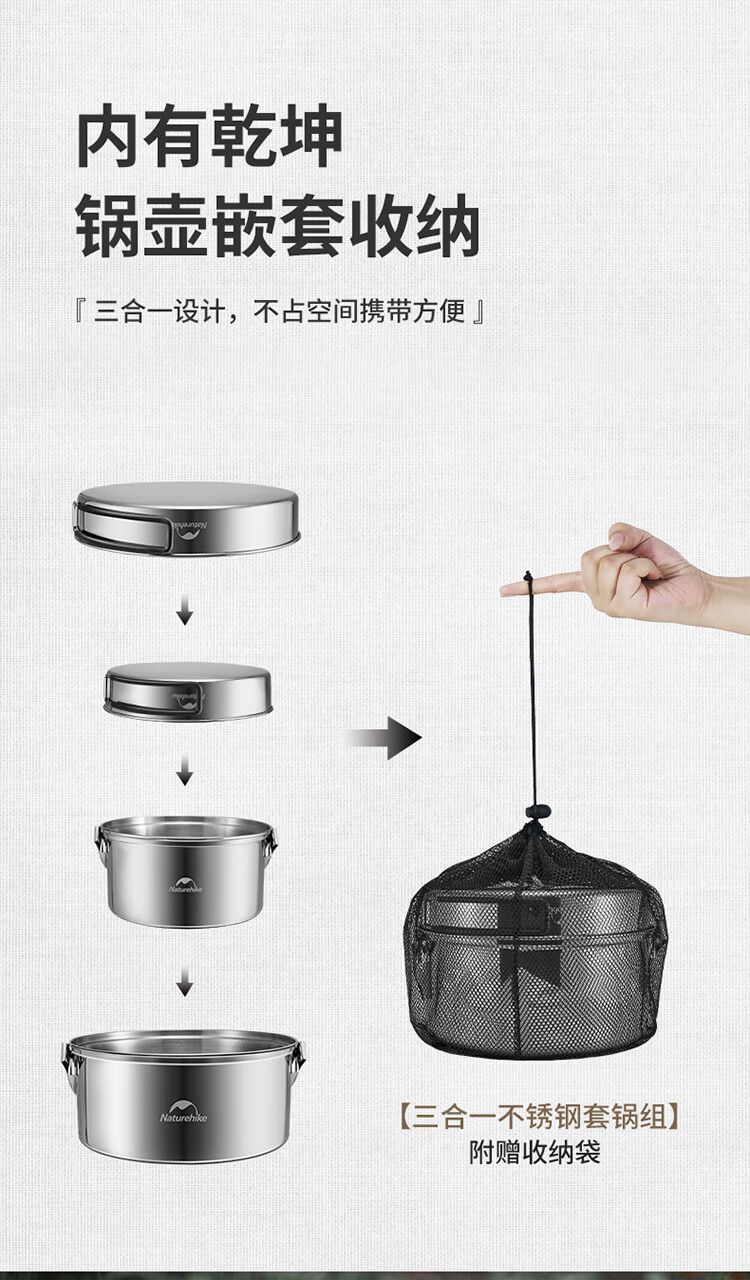 内有乾坤
锅壶嵌套收纳

『 三合一设计，不占空间携带方便 』

Naturehike

Naturehike

Naturehike

Naturehike

【三合一不锈钢套锅组】
附赠收纳袋