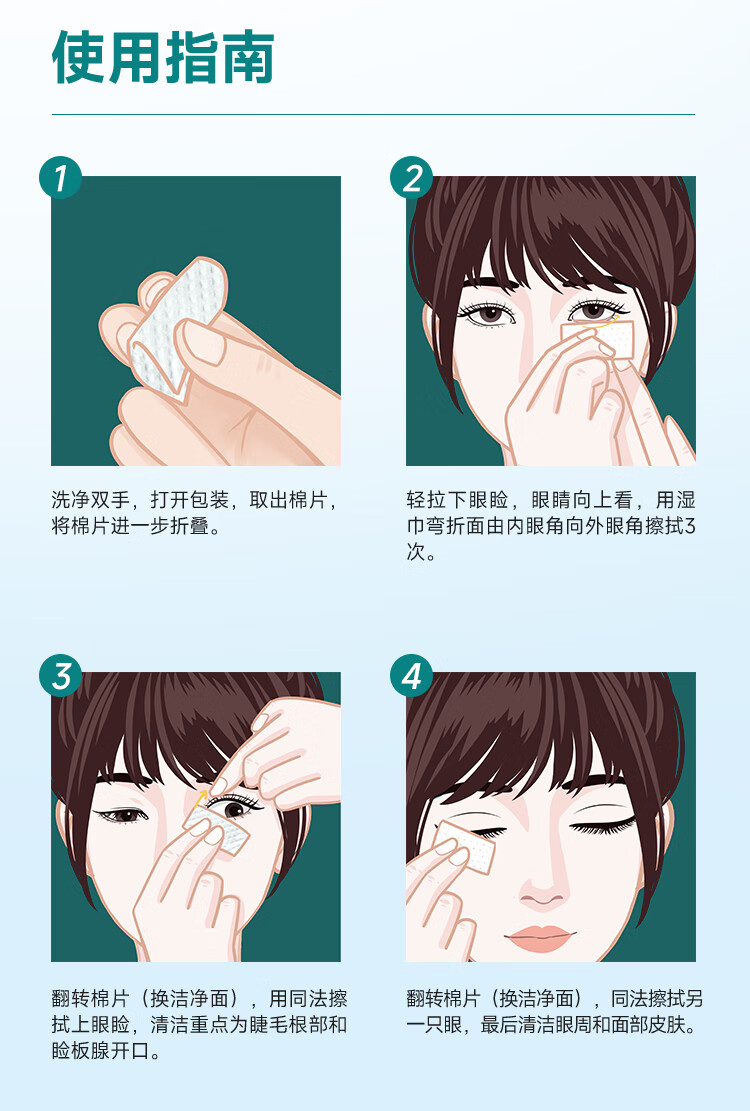 使用指南

1

洗净双手，打开包装，取出棉片，将棉片进一步折叠。

2

轻拉下眼睑，眼睛向上看，用湿巾弯折面由内眼角向外眼角擦拭3次。

3

翻转棉片（换洁净面），用同法擦拭上眼睑，清洁重点为睫毛根部和睑板腺开口。

4

翻转棉片（换洁净面），同法擦拭另一只眼，最后清洁眼周和面部皮肤。