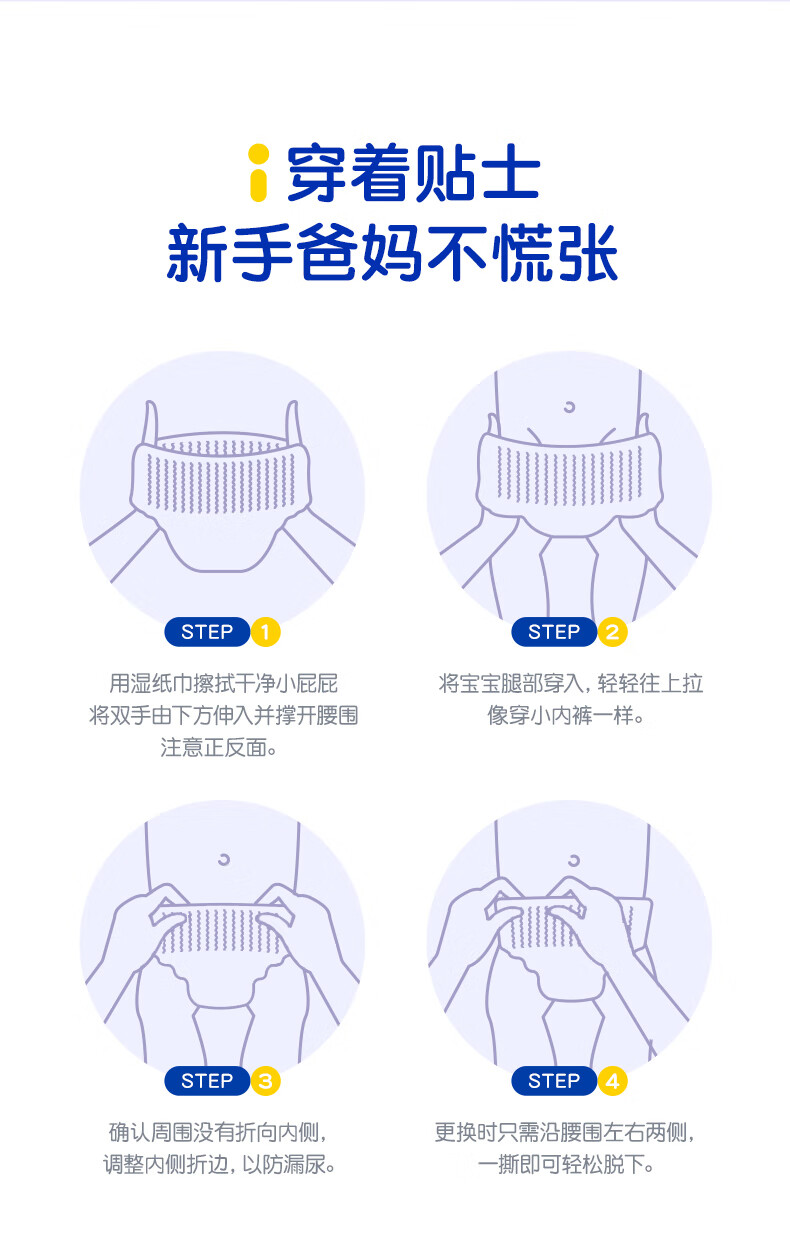 i 穿着贴士
新手爸妈不慌张

STEP 1
用湿纸巾擦拭干净小屁屁
将双手由下方伸入并撑开腰围
注意正反面。

STEP 2
将宝宝腿部穿入，轻轻往上拉
像穿小内裤一样。

STEP 3
确认周围没有折向内侧，
调整内侧折边，以防漏尿。

STEP 4
更换时只需沿腰围左右两侧，
一撕即可轻松脱下。