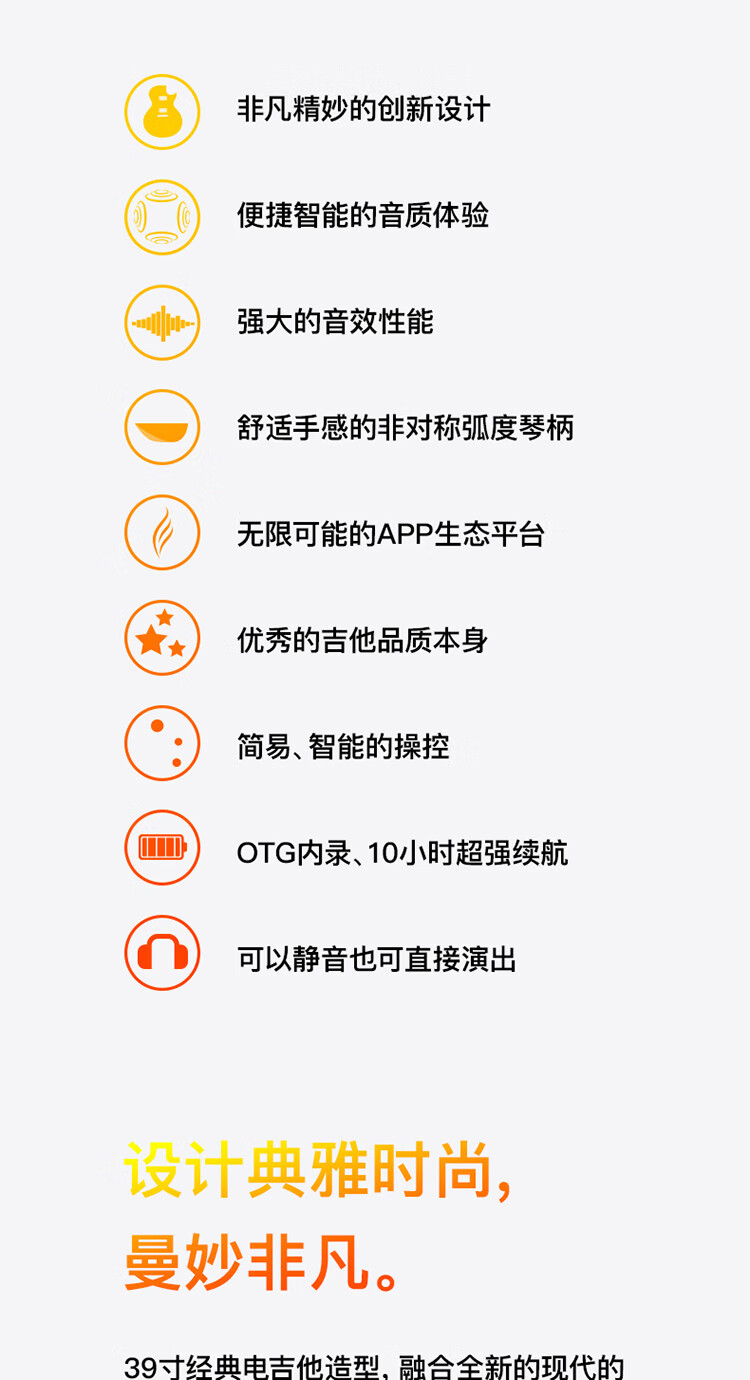 非凡精妙的创新设计

便捷智能的音质体验

强大的音效性能

舒适手感的非对称弧度琴柄

无限可能的APP生态平台

优秀的吉他品质本身

简易、智能的操控

OTG内录、10小时超强续航

可以静音也可直接演出

设计典雅时尚，
曼妙非凡。

39寸经典电吉他造型，融合全新的现代的