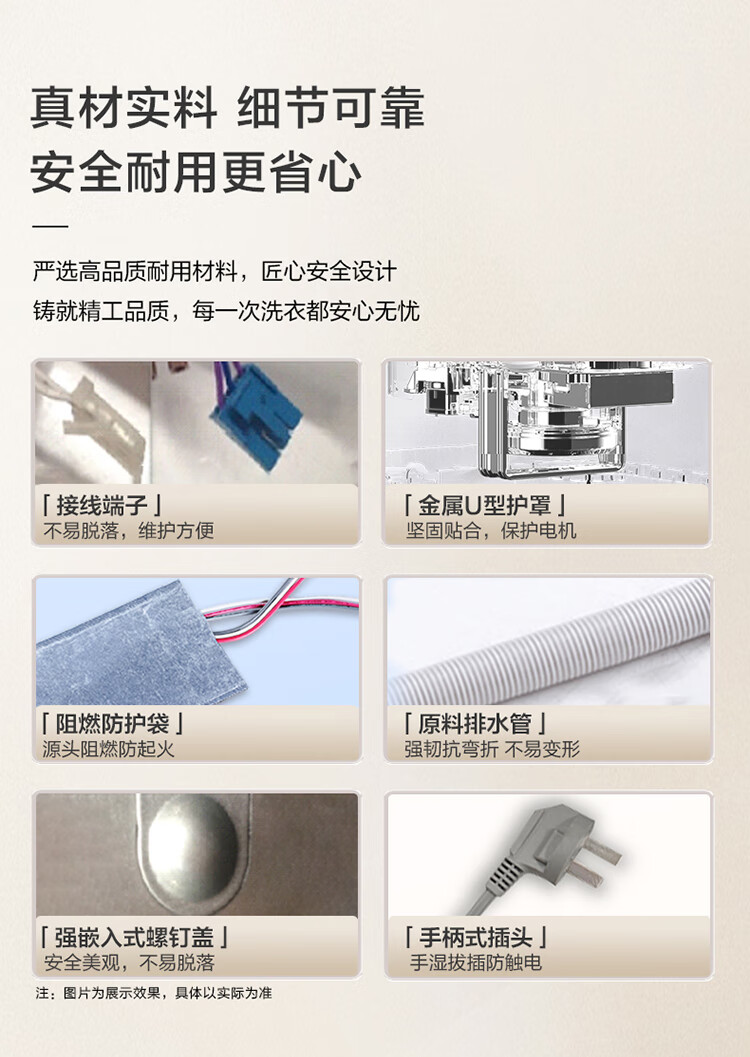 真材实料 细节可靠
安全耐用更省心

严选高品质耐用材料，匠心安全设计
铸就精工品质，每一次洗衣都安心无忧

「接线端子」
不易脱落，维护方便

「金属U型护罩」
坚固贴合，保护电机

「阻燃防护袋」
源头阻燃防起火

「原料排水管」
强韧抗弯折 不易变形

「强嵌入式螺钉盖」
安全美观，不易脱落

「手柄式插头」
手湿拔插防触电

注：图片为展示效果，具体以实际为准