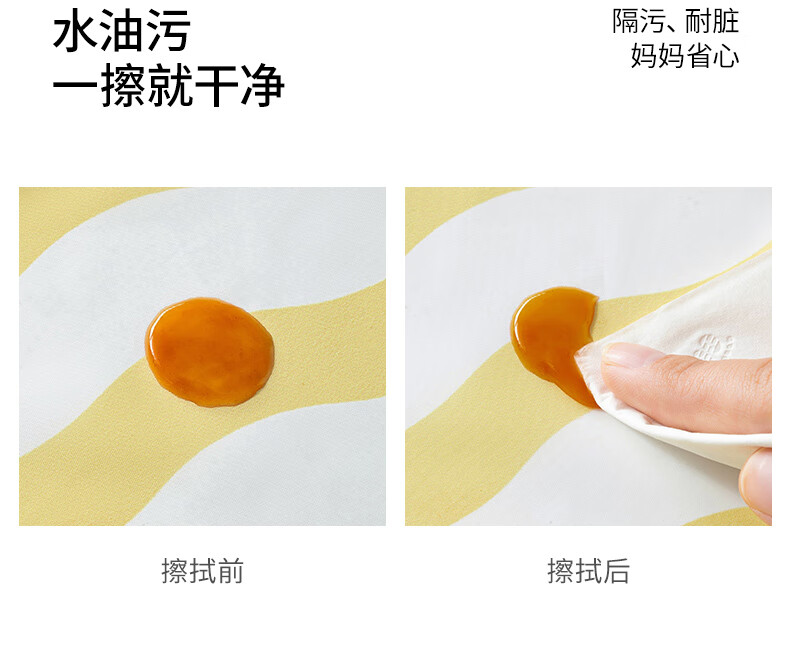 水油污
一擦就干净

隔污、耐脏
妈妈省心

擦拭前

擦拭后