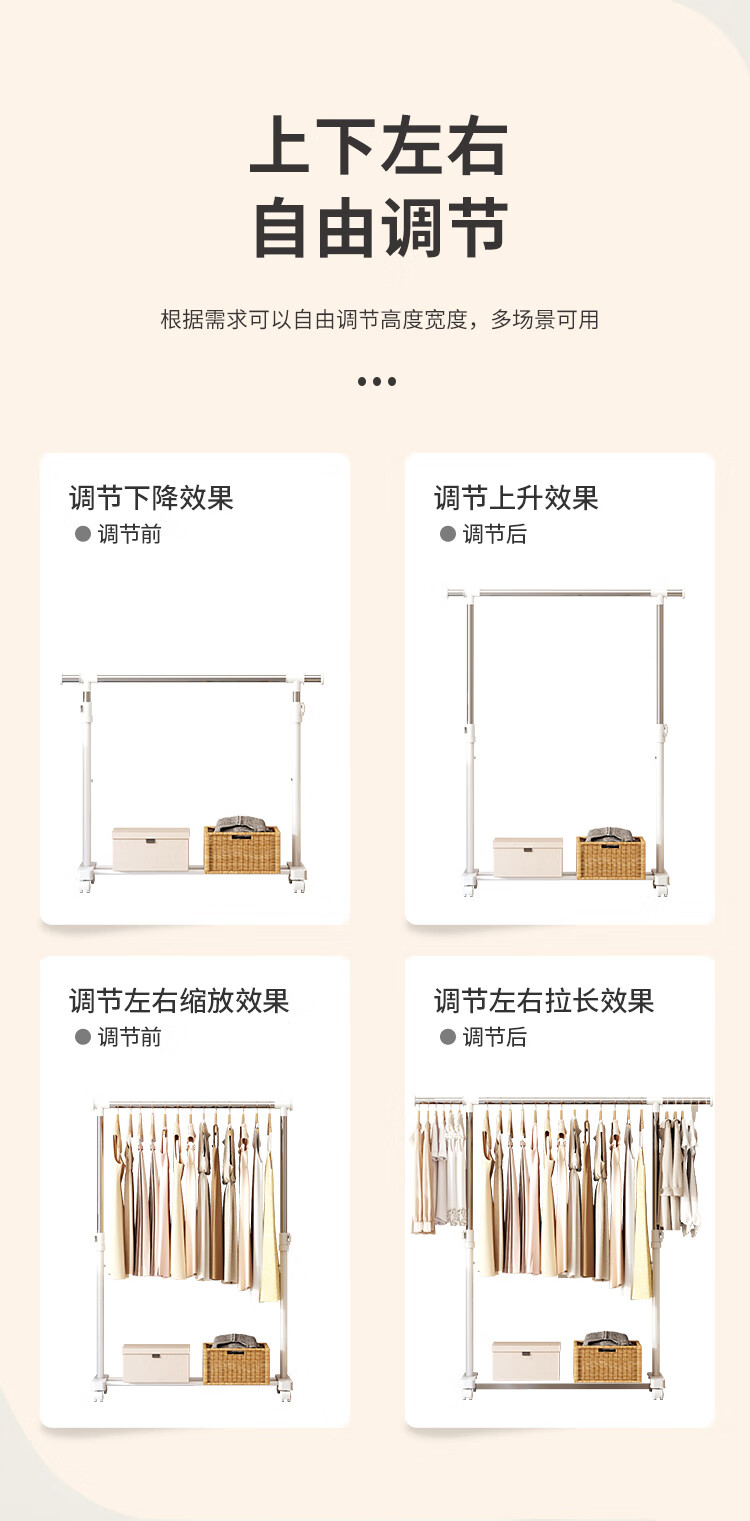 上下左右
自由调节

根据需求可以自由调节高度宽度，多场景可用

调节下降效果
调节前

调节上升效果
调节后

调节左右缩放效果
调节前

调节左右拉长效果
调节后