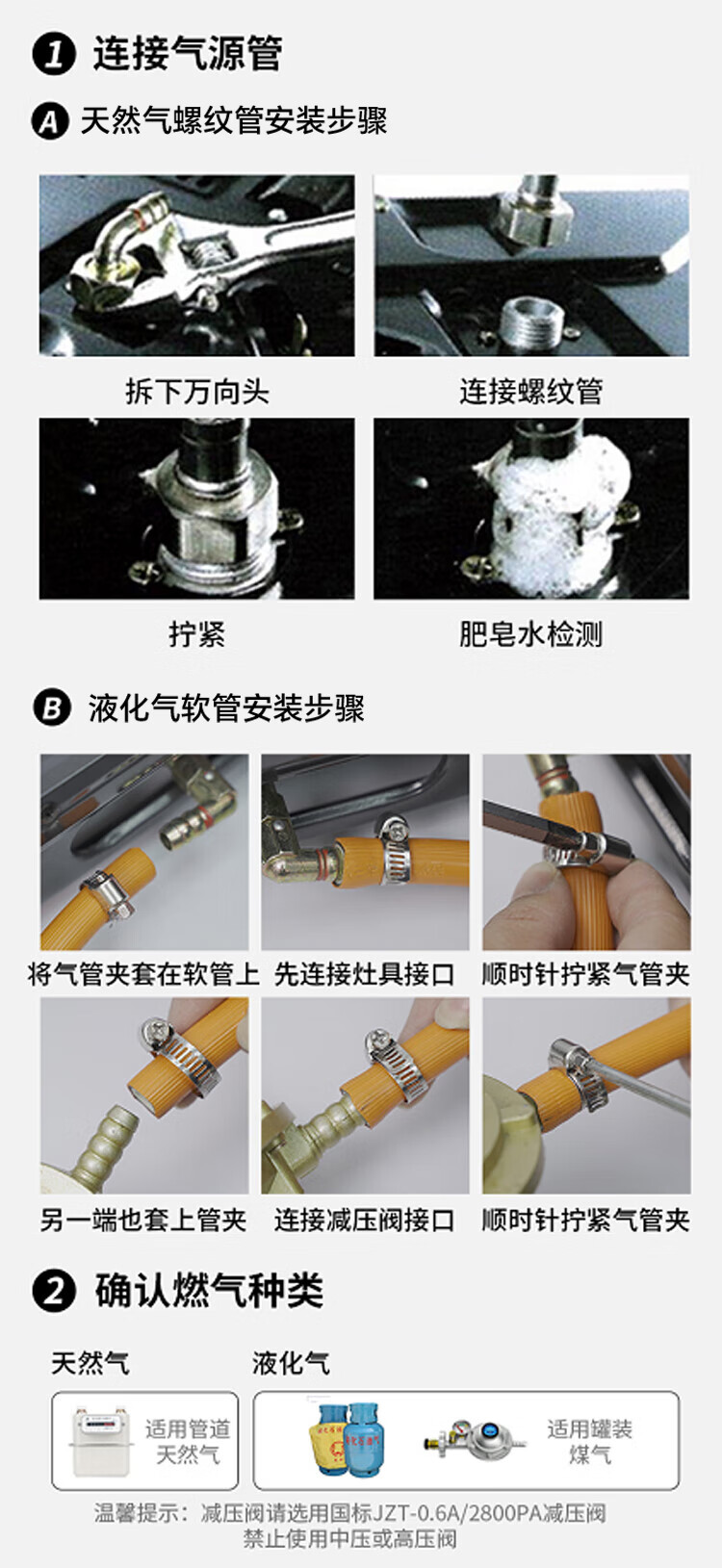 1 连接气源管

A 天然气螺纹管安装步骤

拆下万向头

连接螺纹管

拧紧

肥皂水检测

B 液化气软管安装步骤

将气管夹套在软管上

先连接灶具接口

顺时针拧紧气管夹

另一端也套上管夹

连接减压阀接口

顺时针拧紧气管夹

2 确认燃气种类

天然气

液化气

适用管道天然气

适用罐装煤气

温馨提示：减压阀请选用国标JZT-0.6A/2800PA减压阀
禁止使用中压或高压阀