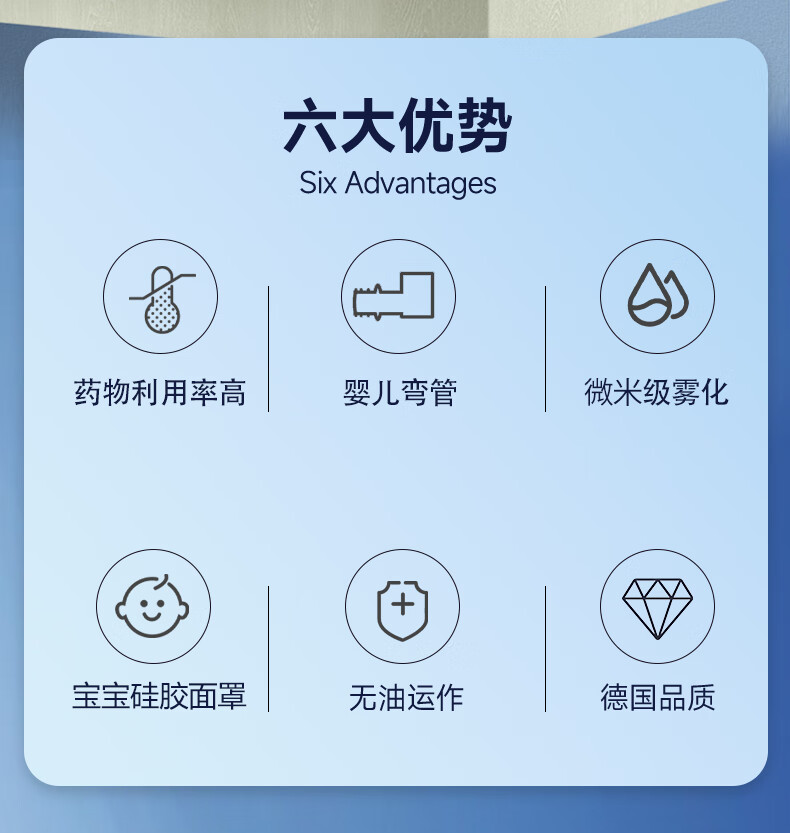 六大优势
Six Advantages

药物利用率高

婴儿弯管

微米级雾化

宝宝硅胶面罩

无油运作

德国品质