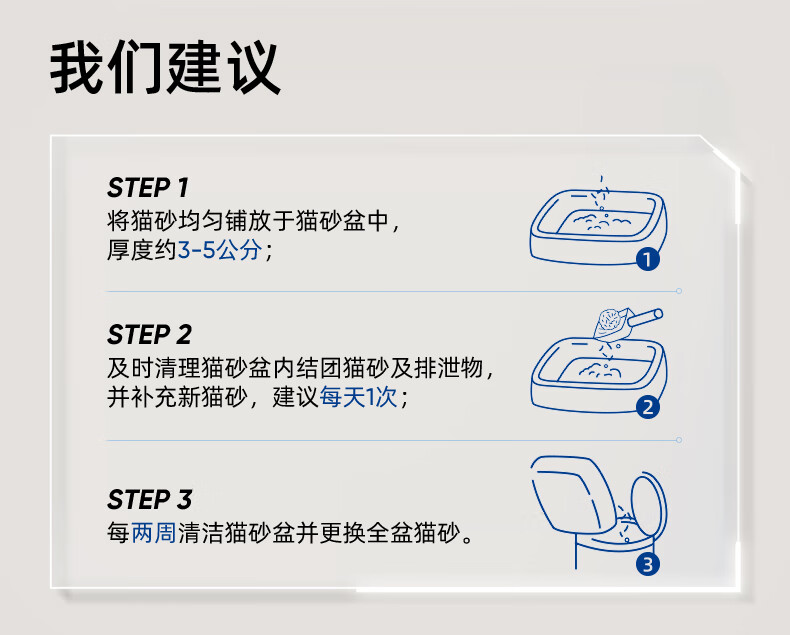 我们建议

STEP 1
将猫砂均匀铺放于猫砂盆中，厚度约3-5公分；

1

STEP 2
及时清理猫砂盆内结团猫砂及排泄物，并补充新猫砂，建议每天1次；

2

STEP 3
每两周清洁猫砂盆并更换全盆猫砂。

3