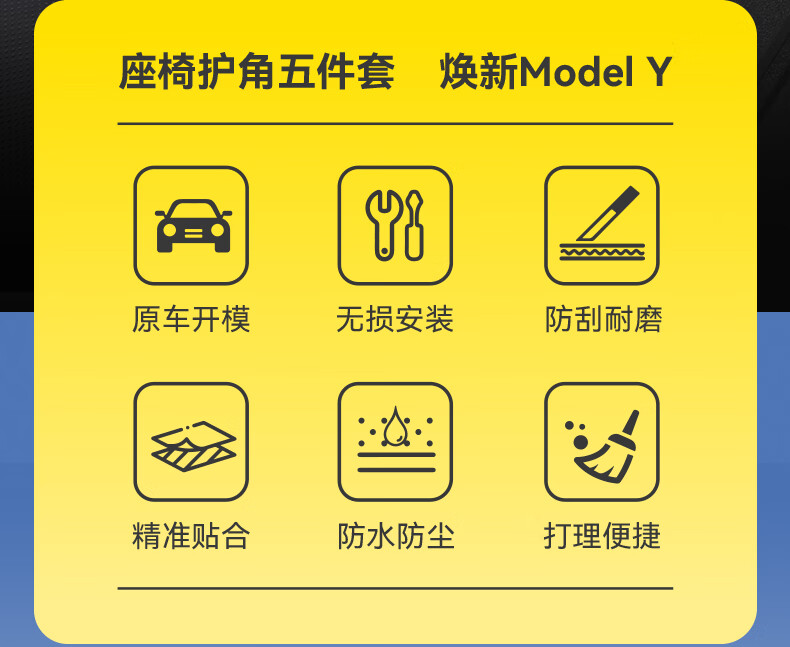 座椅护角五件套 焕新Model Y

原车开模

无损安装

防刮耐磨

精准贴合

防水防尘

打理便捷