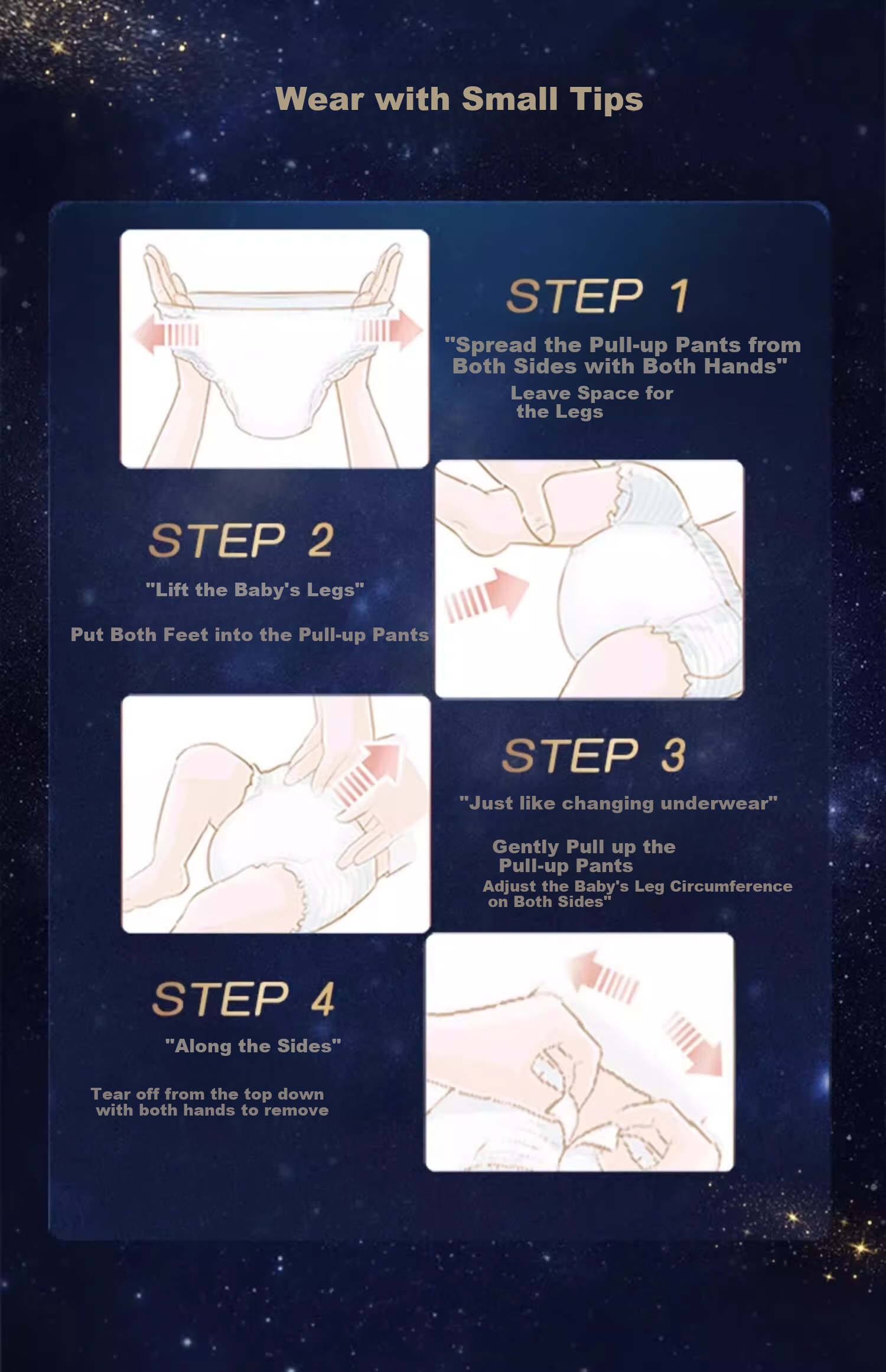 Wear with Small Tips

STEP 1

"Spread the Pull-up Pants from Both Sides with Both Hands"

Leave Space for the Legs

STEP 2

"Lift the Baby's Legs"

Put Both Feet into the Pull-up Pants

STEP 3

"Just like changing underwear"

Gently Pull up the Pull-up Pants

Adjust the Baby's Leg Circumference on Both Sides"

STEP 4

"Along the Sides"

Tear off from the top down with both hands to remove