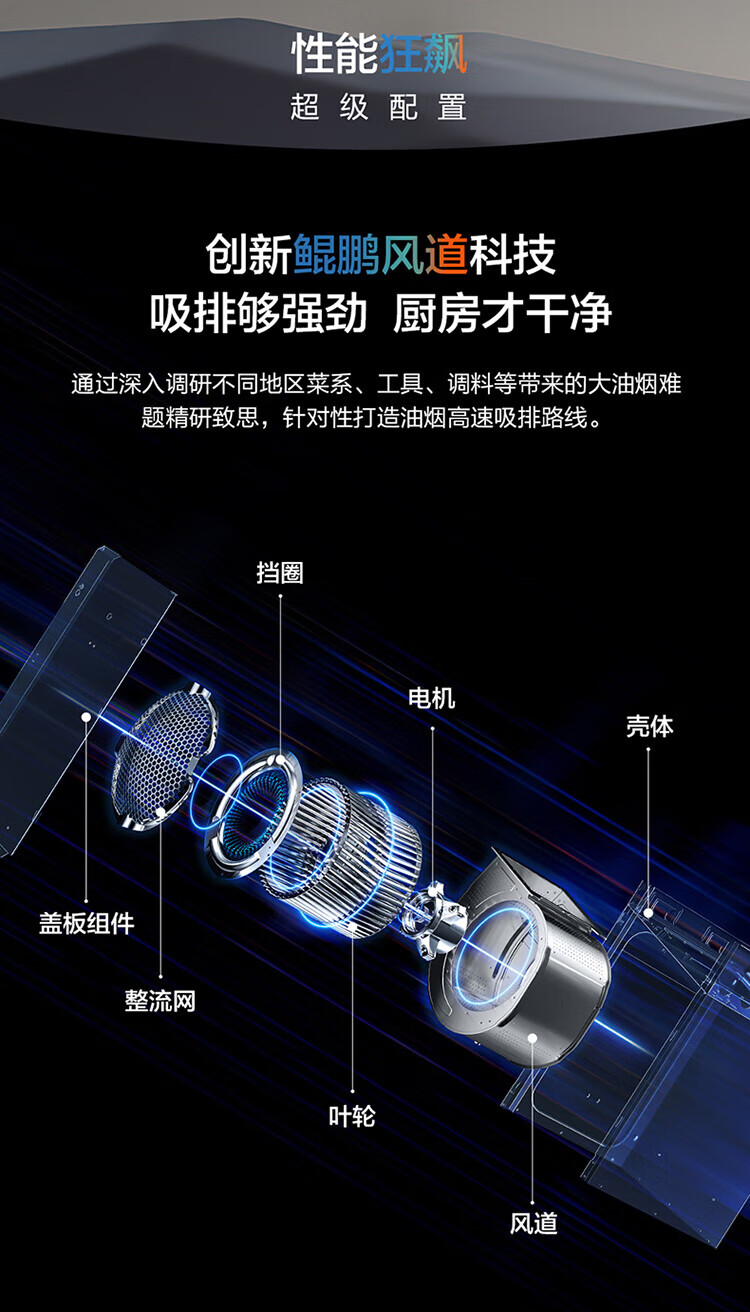 性能狂飙
超级配置

创新鲲鹏风道科技
吸排够强劲 厨房才干净

通过深入调研不同地区菜系、工具、调料等带来的大油烟难题精研致思，针对性打造油烟高速吸排路线。

挡圈
电机
壳体
盖板组件
整流网
叶轮
风道