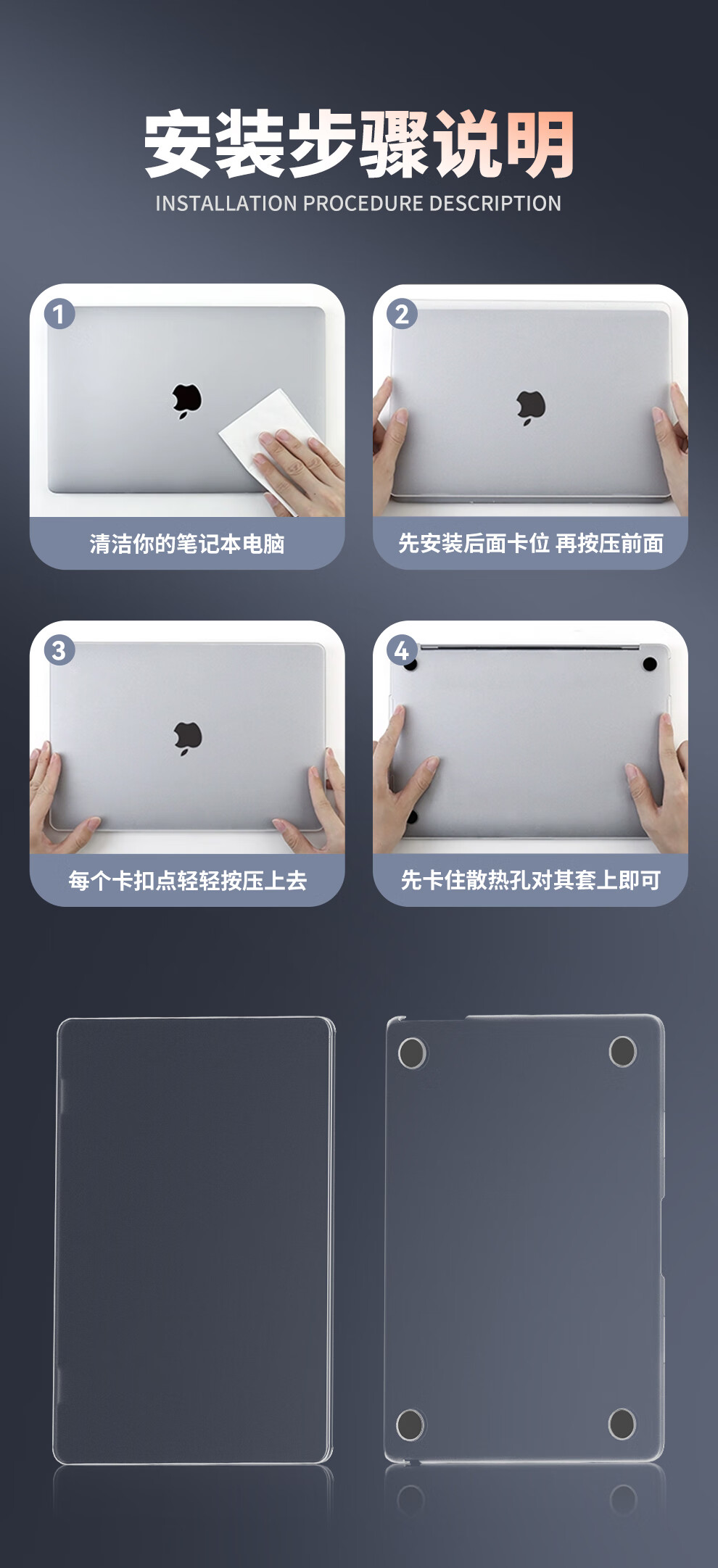 安装步骤说明
INSTALLATION PROCEDURE DESCRIPTION

1
清洁你的笔记本电脑

2
先安装后面卡位 再按压前面

3
每个卡扣点轻轻按压上去

4
先卡住散热孔对其套上即可