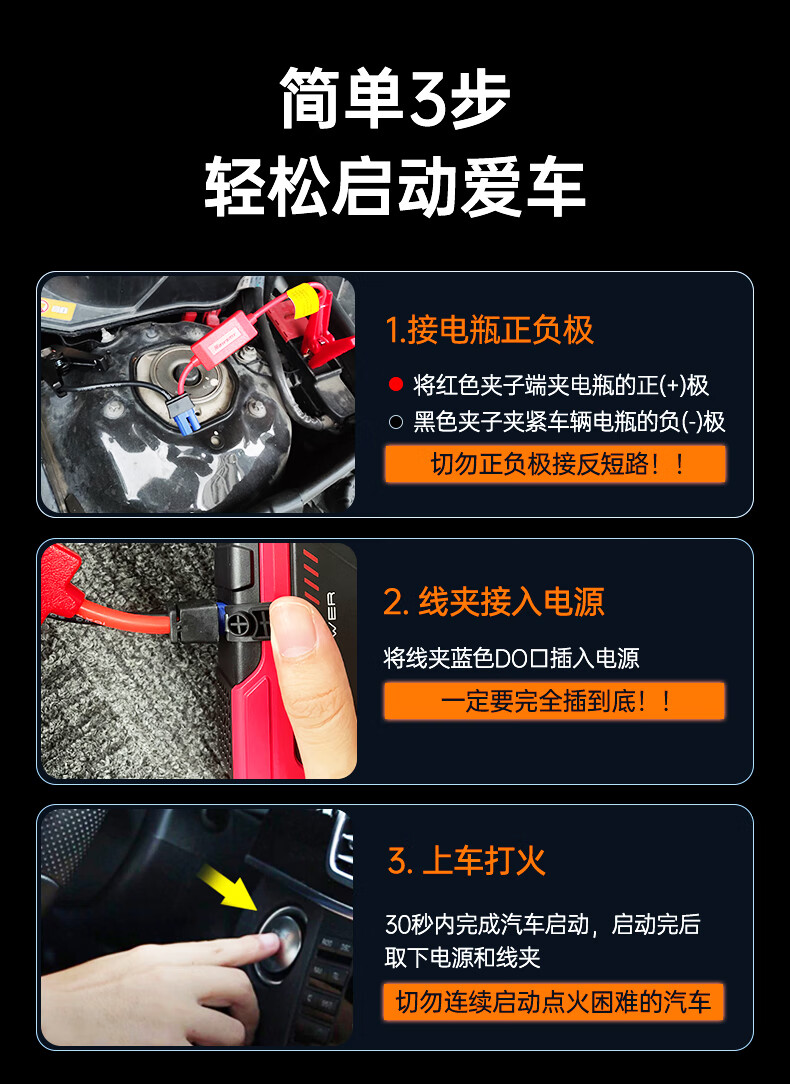 简单3步
轻松启动爱车

1.接电瓶正负极

将红色夹子端夹电瓶的正(+)极

黑色夹子夹紧车辆电瓶的负(-)极

切勿正负极接反短路！！

2. 线夹接入电源

将线夹蓝色DO口插入电源

一定要完全插到底！！

WER

3. 上车打火

30秒内完成汽车启动，启动完后取下电源和线夹

切勿连续启动点火困难的汽车