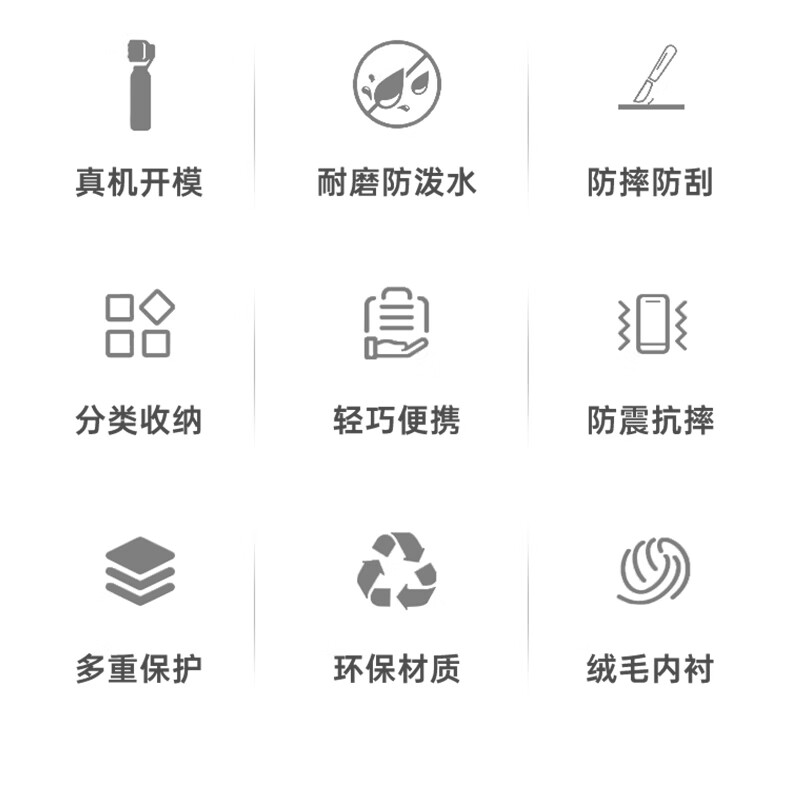 真机开模

耐磨防泼水

防摔防刮

分类收纳

轻巧便携

防震抗摔

多重保护

环保材质

绒毛内衬