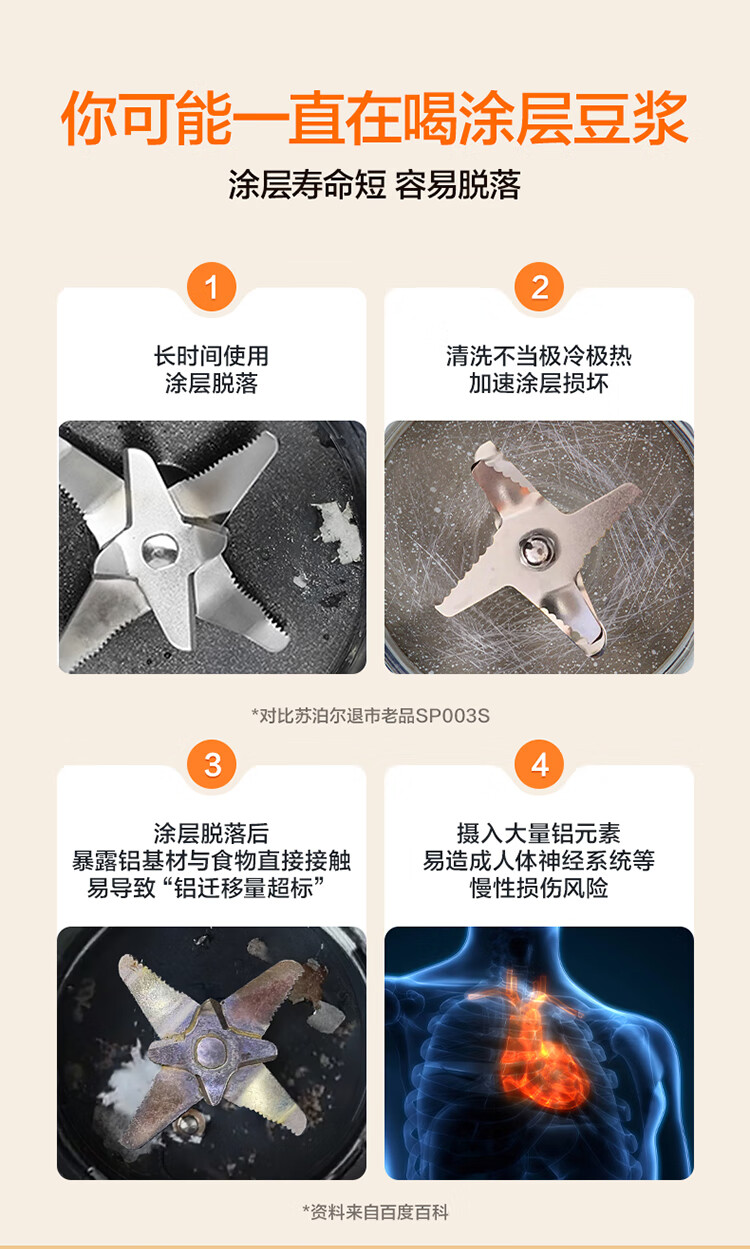 你可能一直在喝涂层豆浆

涂层寿命短 容易脱落

1

长时间使用
涂层脱落

2

清洗不当极冷极热
加速涂层损坏

*对比苏泊尔退市老品SP003S

3

涂层脱落后
暴露铝基材与食物直接接触
易导致“铝迁移量超标”

4

摄入大量铝元素
易造成人体神经系统等
慢性损伤风险

*资料来自百度百科