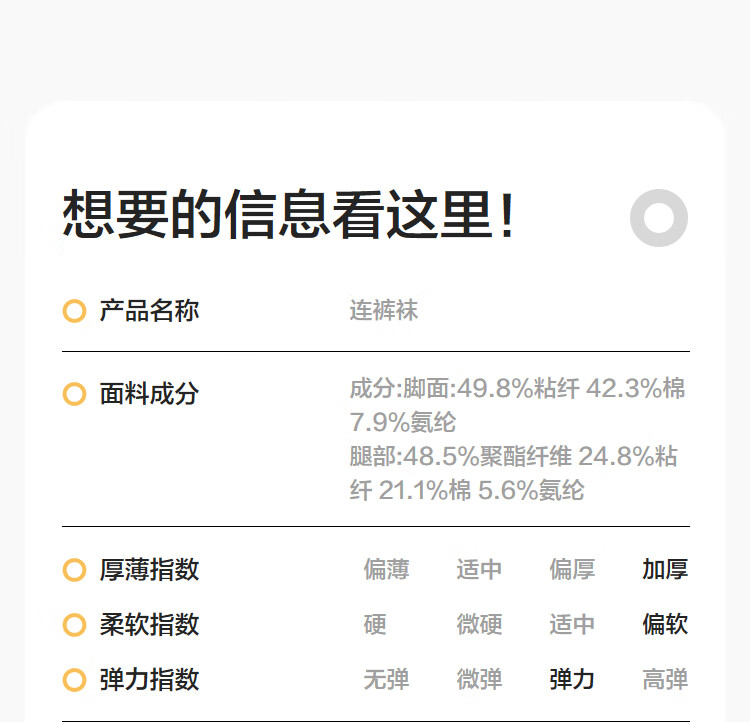 想要的信息看这里!

产品名称 连裤袜

面料成分 成分:脚面:49.8%粘纤 42.3%棉 7.9%氨纶
腿部:48.5%聚酯纤维 24.8%粘纤 21.1%棉 5.6%氨纶

厚薄指数 偏薄 适中 偏厚 加厚
柔软指数 硬 微硬 适中 偏软
弹力指数 无弹 微弹 弹力 高弹