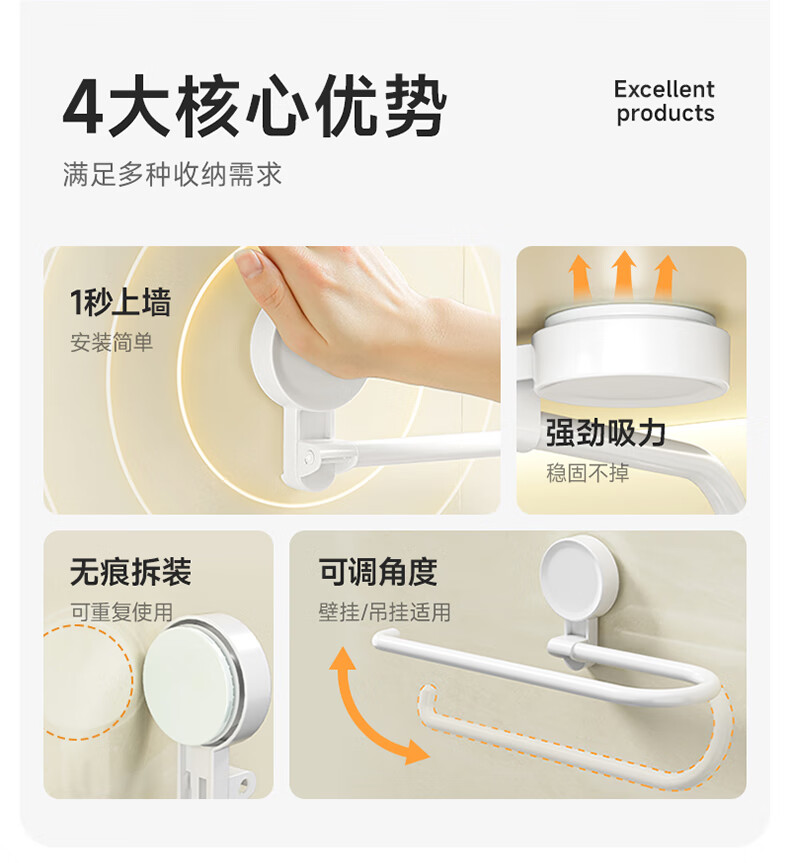 4大核心优势

Excellent products

满足多种收纳需求

1秒上墙
安装简单

强劲吸力
稳固不掉

无痕拆装
可重复使用

可调角度
壁挂/吊挂适用