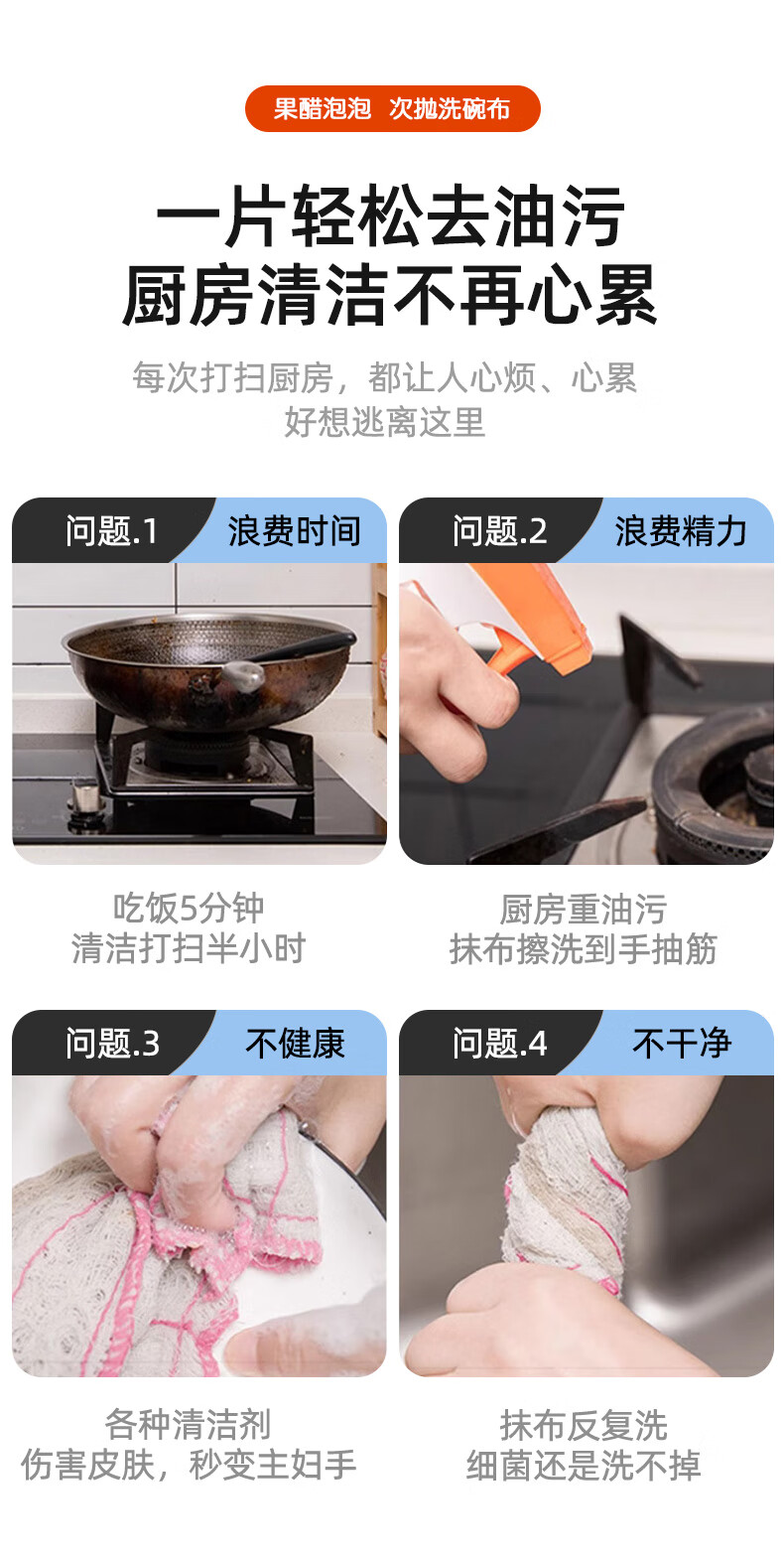 果醋泡泡 次抛洗碗布

一片轻松去油污
厨房清洁不再心累

每次打扫厨房，都让人心烦、心累
好想逃离这里

问题.1 浪费时间

吃饭5分钟
清洁打扫半小时

问题.2 浪费精力

厨房重油污
抹布擦洗到手抽筋

问题.3 不健康

各种清洁剂
伤害皮肤，秒变主妇手

问题.4 不干净

抹布反复洗
细菌还是洗不掉