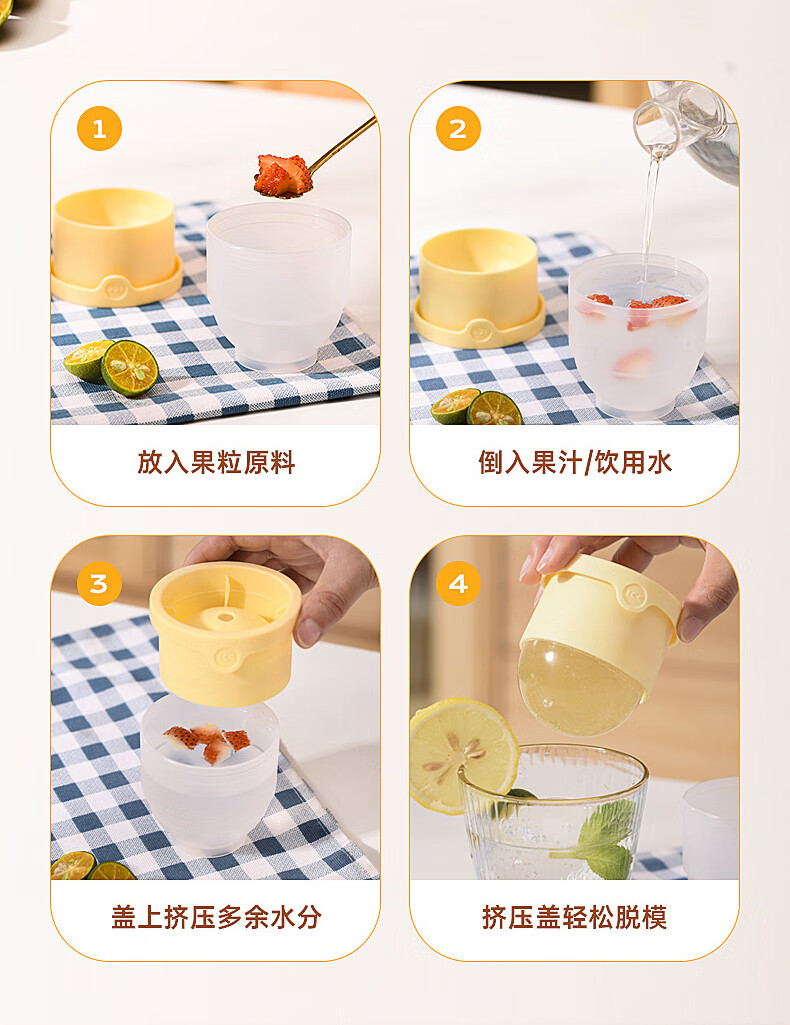 1

放入果粒原料

2

倒入果汁/饮用水

3

盖上挤压多余水分

4

挤压盖轻松脱模