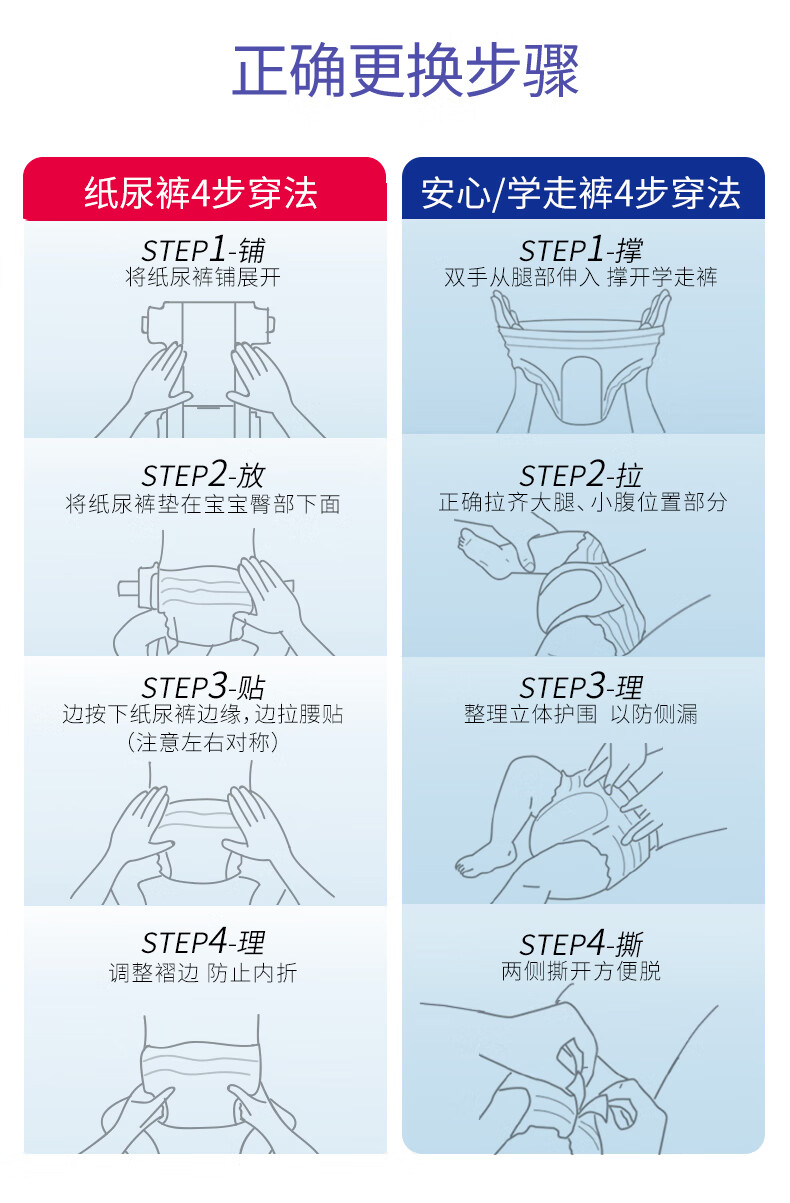 正确更换步骤

纸尿裤4步穿法

STEP1-铺
将纸尿裤铺展开

STEP2-放
将纸尿裤垫在宝宝臀部下面

STEP3-贴
边按下纸尿裤边缘，边拉腰贴
（注意左右对称）

STEP4-理
调整褶边 防止内折

安心/学走裤4步穿法

STEP1-撑
双手从腿部伸入 撑开学走裤

STEP2-拉
正确拉齐大腿、小腹位置部分

STEP3-理
整理立体护围 以防侧漏

STEP4-撕
两侧撕开方便脱