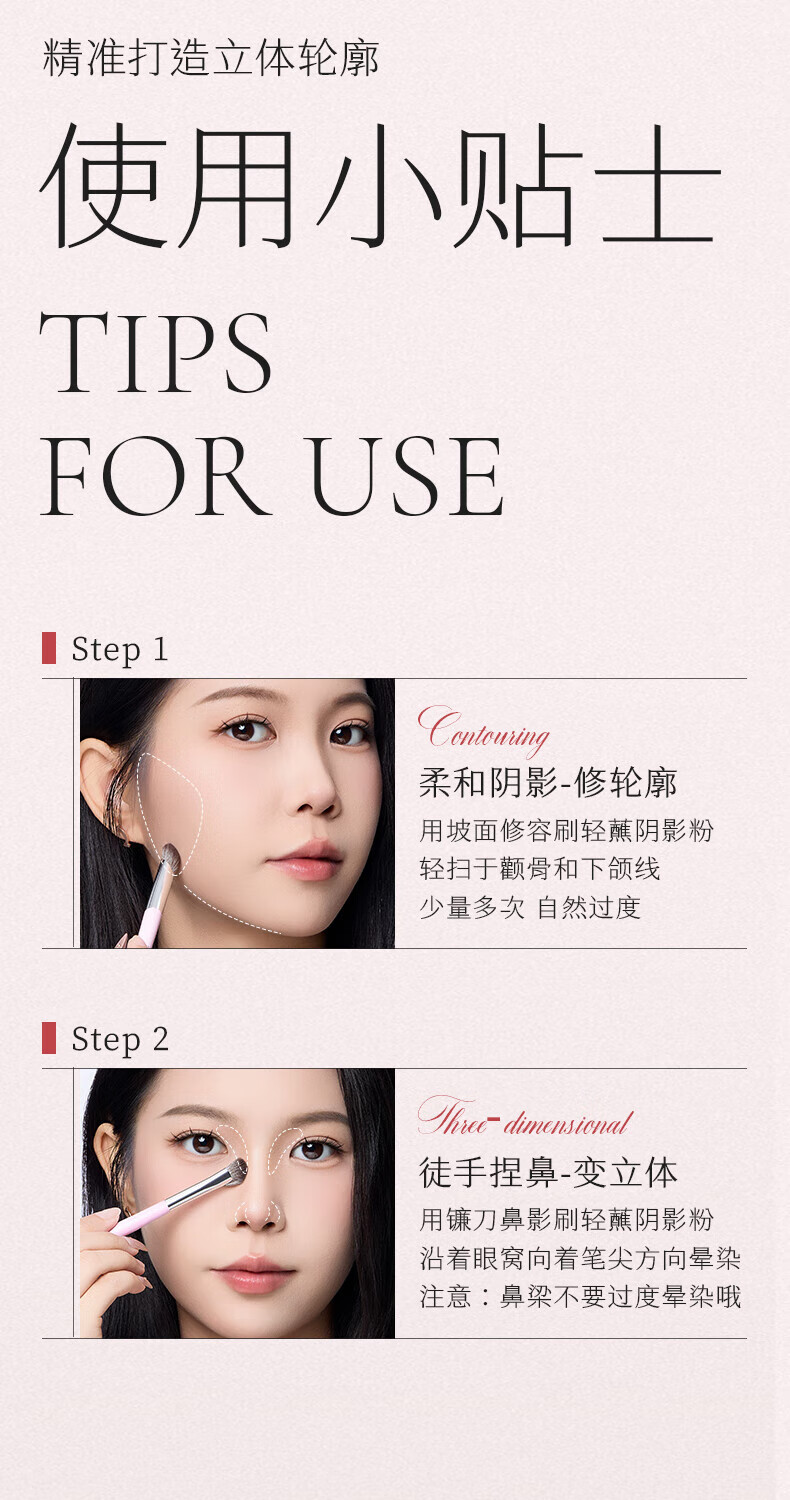 精准打造立体轮廓

使用小贴士

TIPS
FOR USE

Step 1

Contouring

柔和阴影-修轮廓

用坡面修容刷轻蘸阴影粉
轻扫于颧骨和下颌线
少量多次 自然过度

Step 2

Three-dimensional

徒手捏鼻-变立体

用镰刀鼻影刷轻蘸阴影粉
沿着眼窝向着笔尖方向晕染
注意：鼻梁不要过度晕染哦