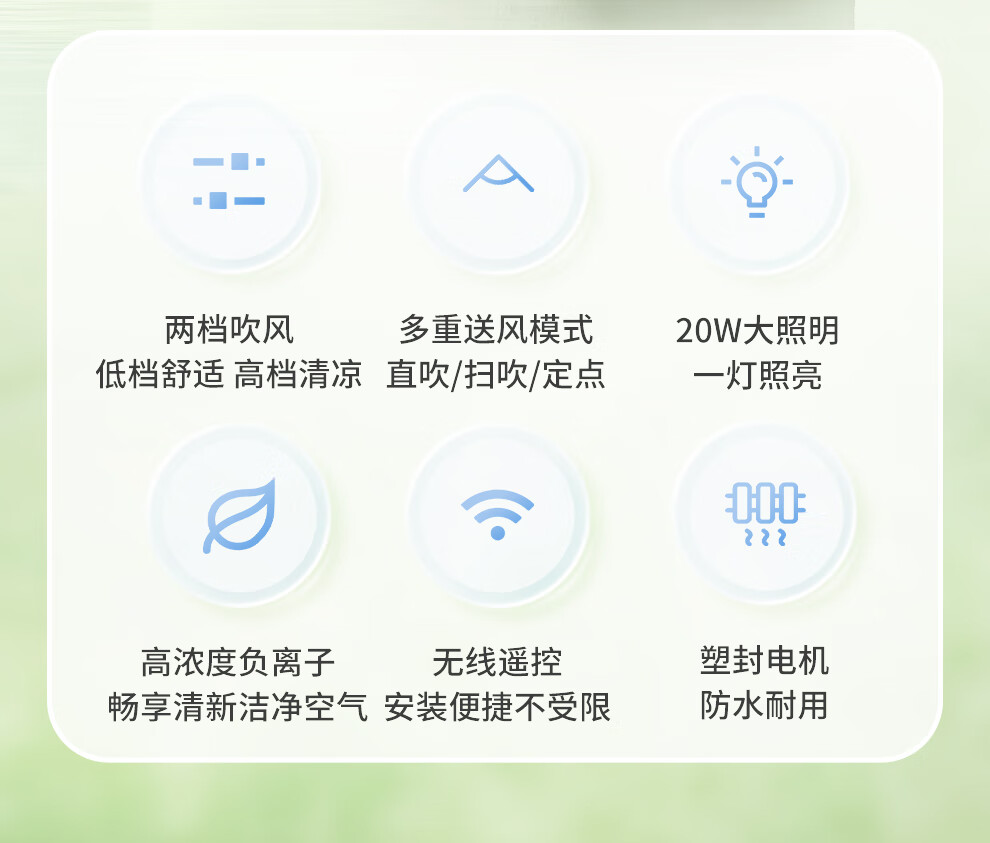 两档吹风
低档舒适 高档清凉

多重送风模式
直吹/扫吹/定点

20W大照明
一灯照亮

高浓度负离子
畅享清新洁净空气

无线遥控
安装便捷不受限

塑封电机
防水耐用